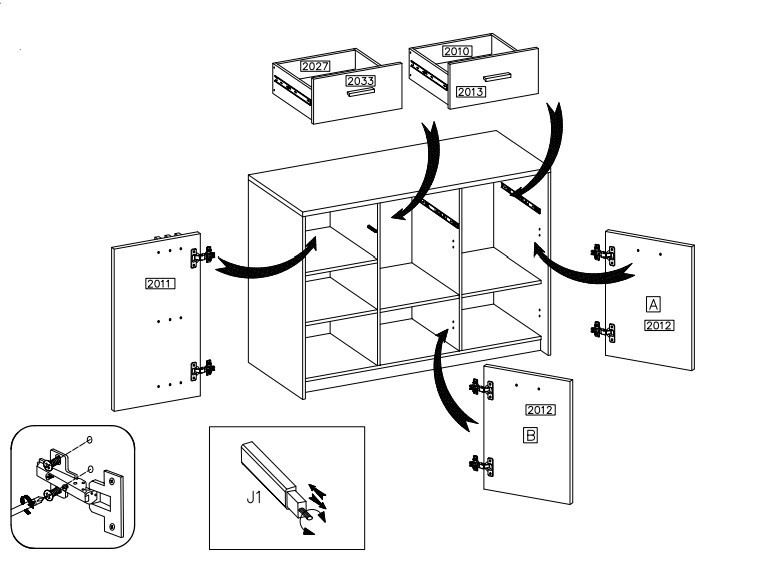 2027
2033
2010
2013
2011
A
2012
2012
B
J1