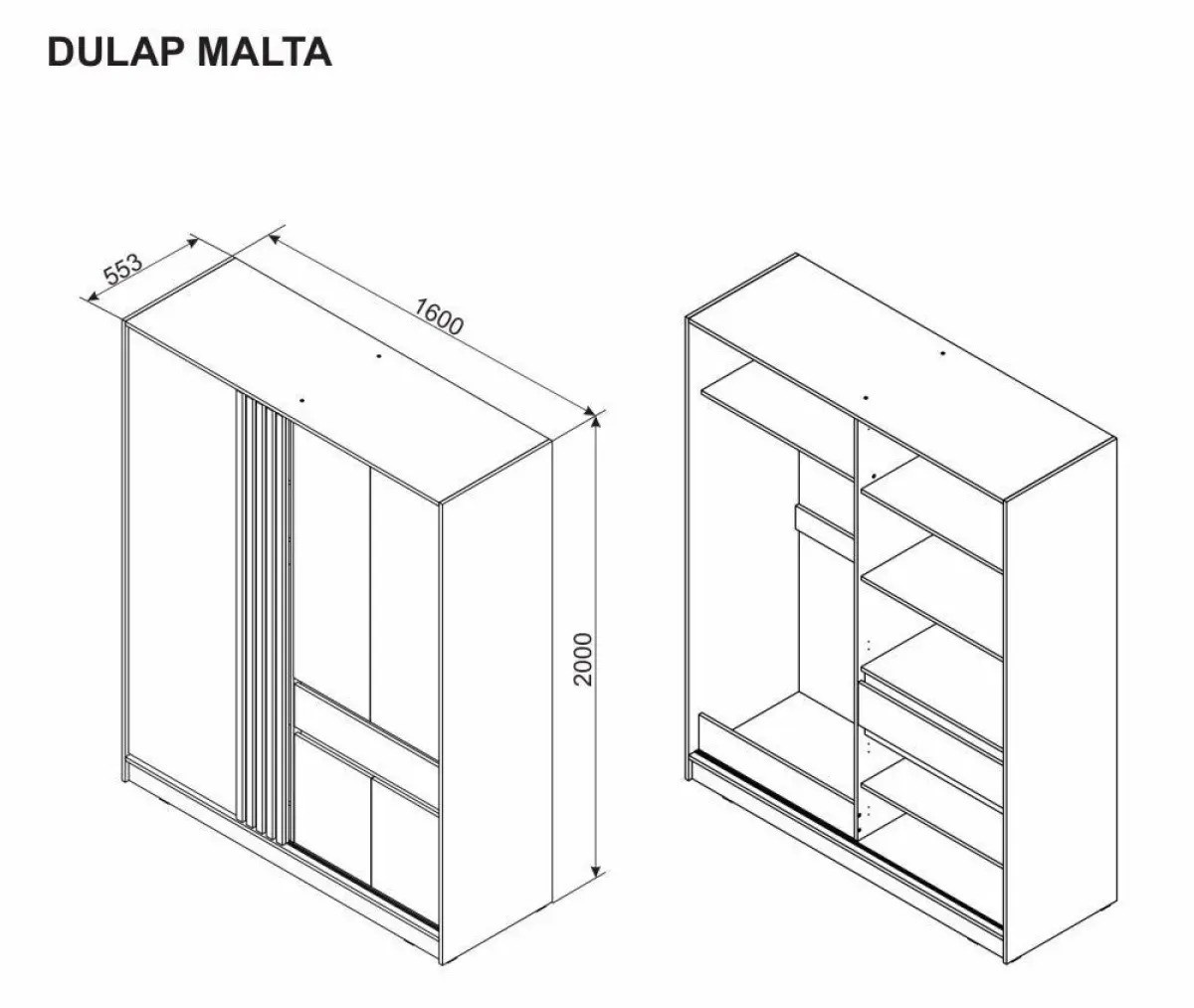 DULAP MALTA

553

1600

2000