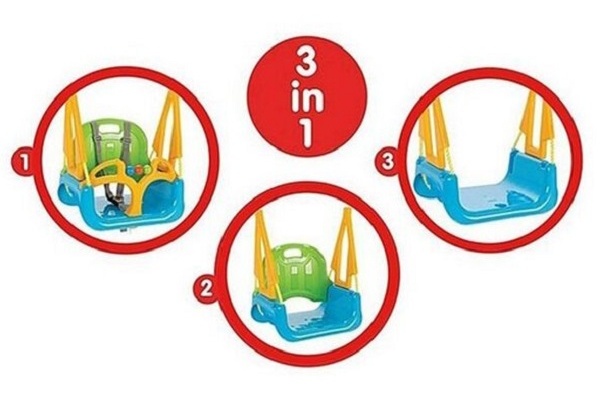 3
in
1

1

2

3