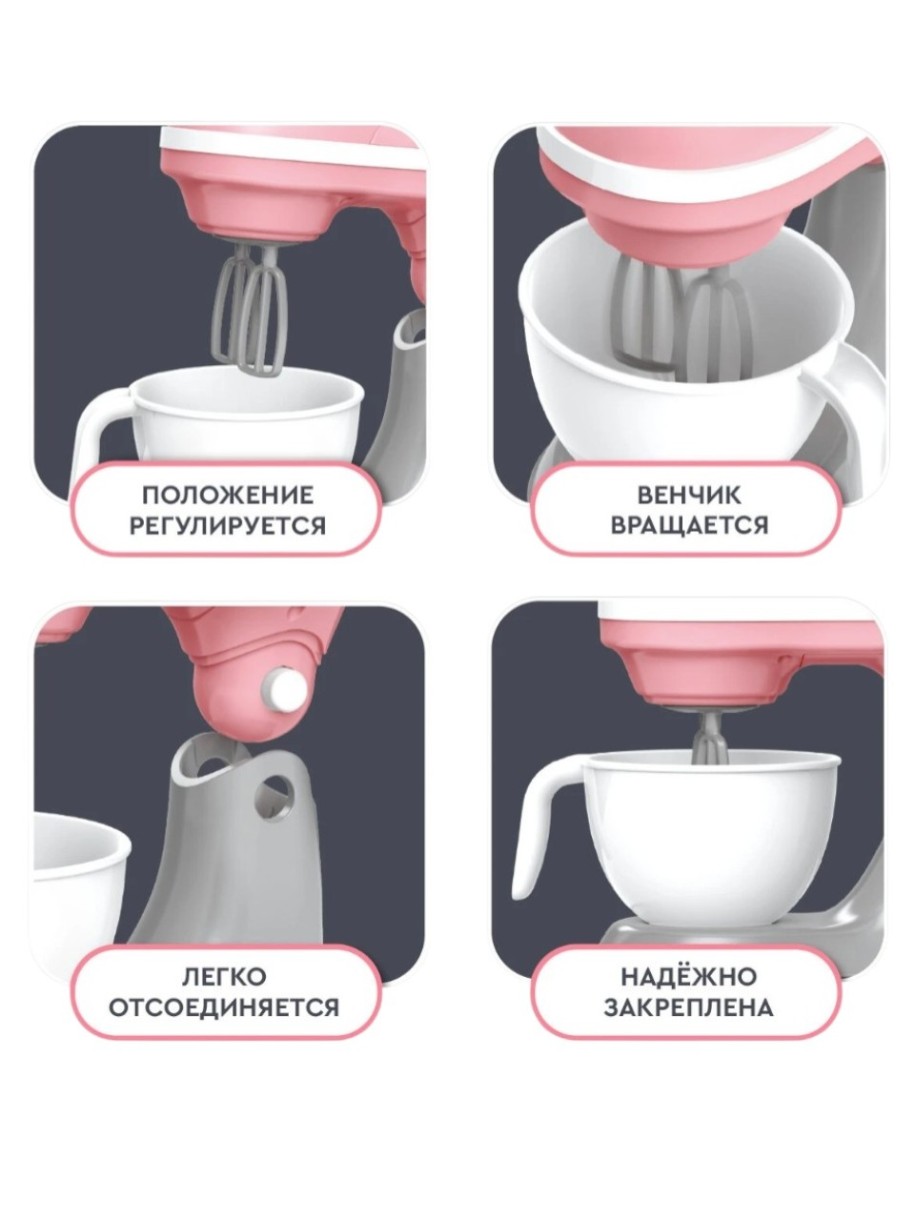 ПОЛОЖЕНИЕ РЕГУЛИРУЕТСЯ

ВЕНЧИК ВРАЩАЕТСЯ

ЛЕГКО ОТСОЕДИНЯЕТСЯ

НАДЁЖНО ЗАКРЕПЛЕНА