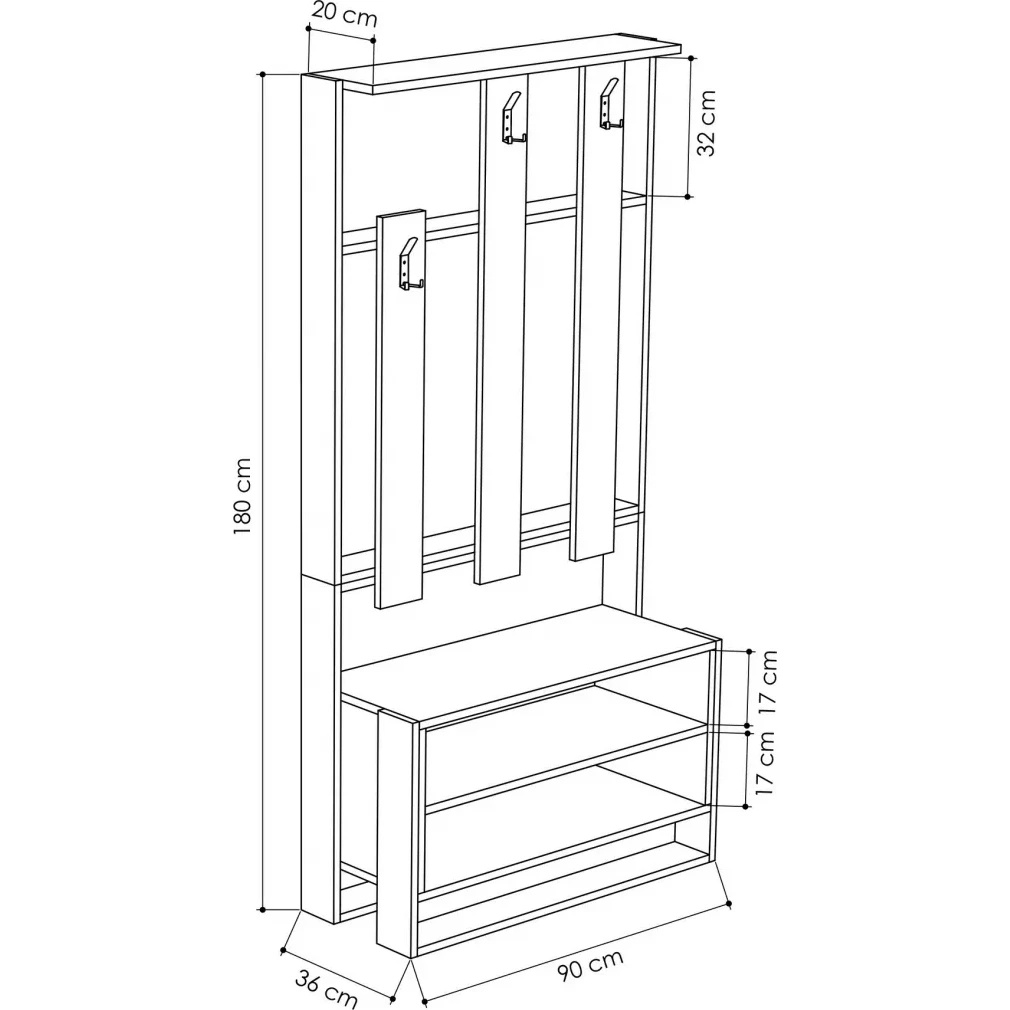 20 cm
32 cm
180 cm
17 cm
17 cm
36 cm
90 cm