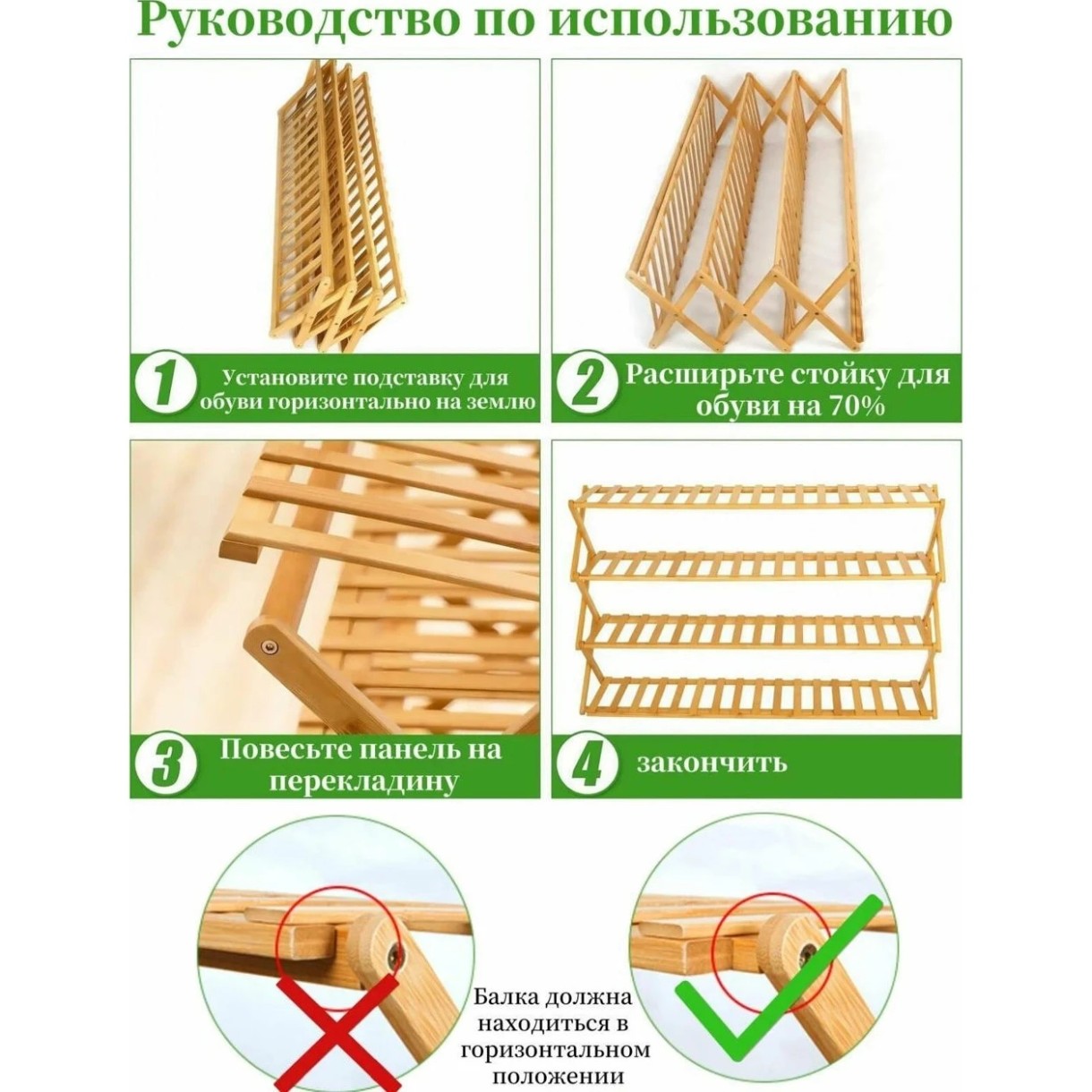 Руководство по использованию

1 Установите подставку для обуви горизонтально на землю

2 Расширьте стойку для обуви на 70%

3 Повесьте панель на перекладину

4 закончить

Балка должна находиться в горизонтальном положении