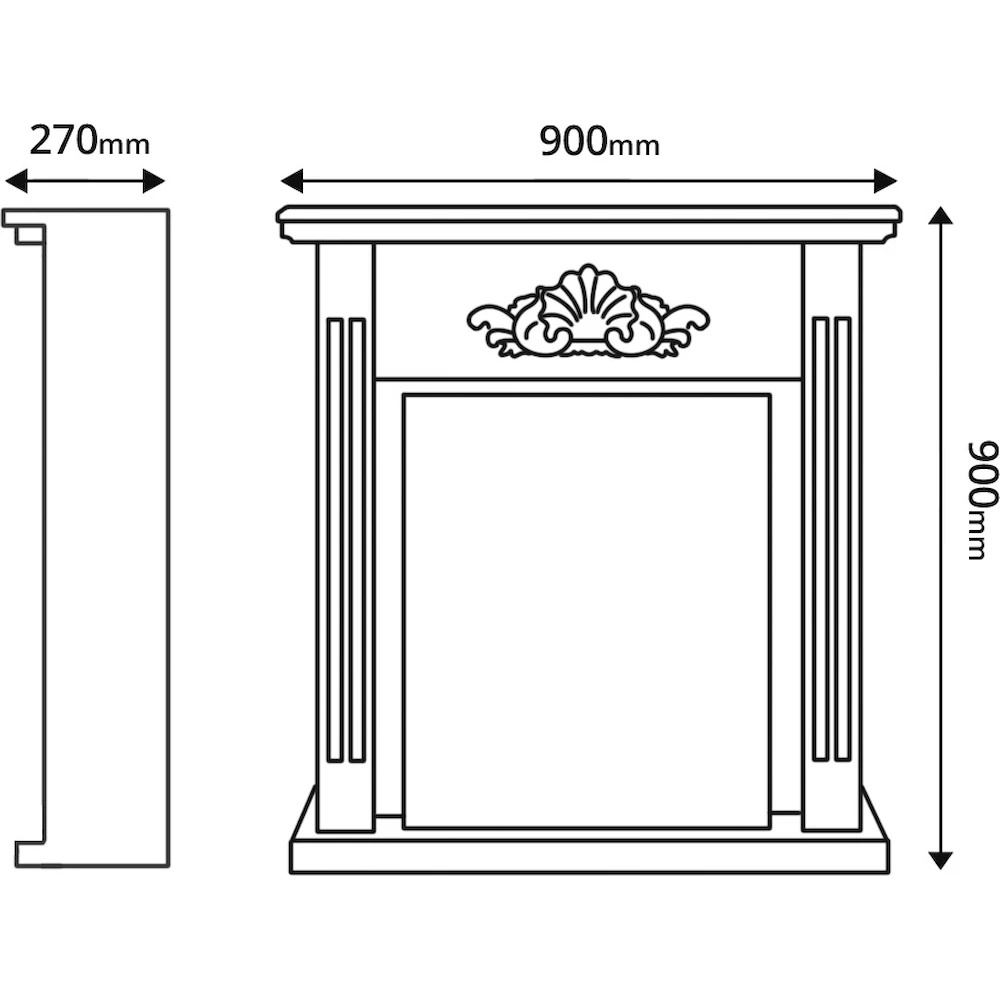 270mm

900mm

900mm