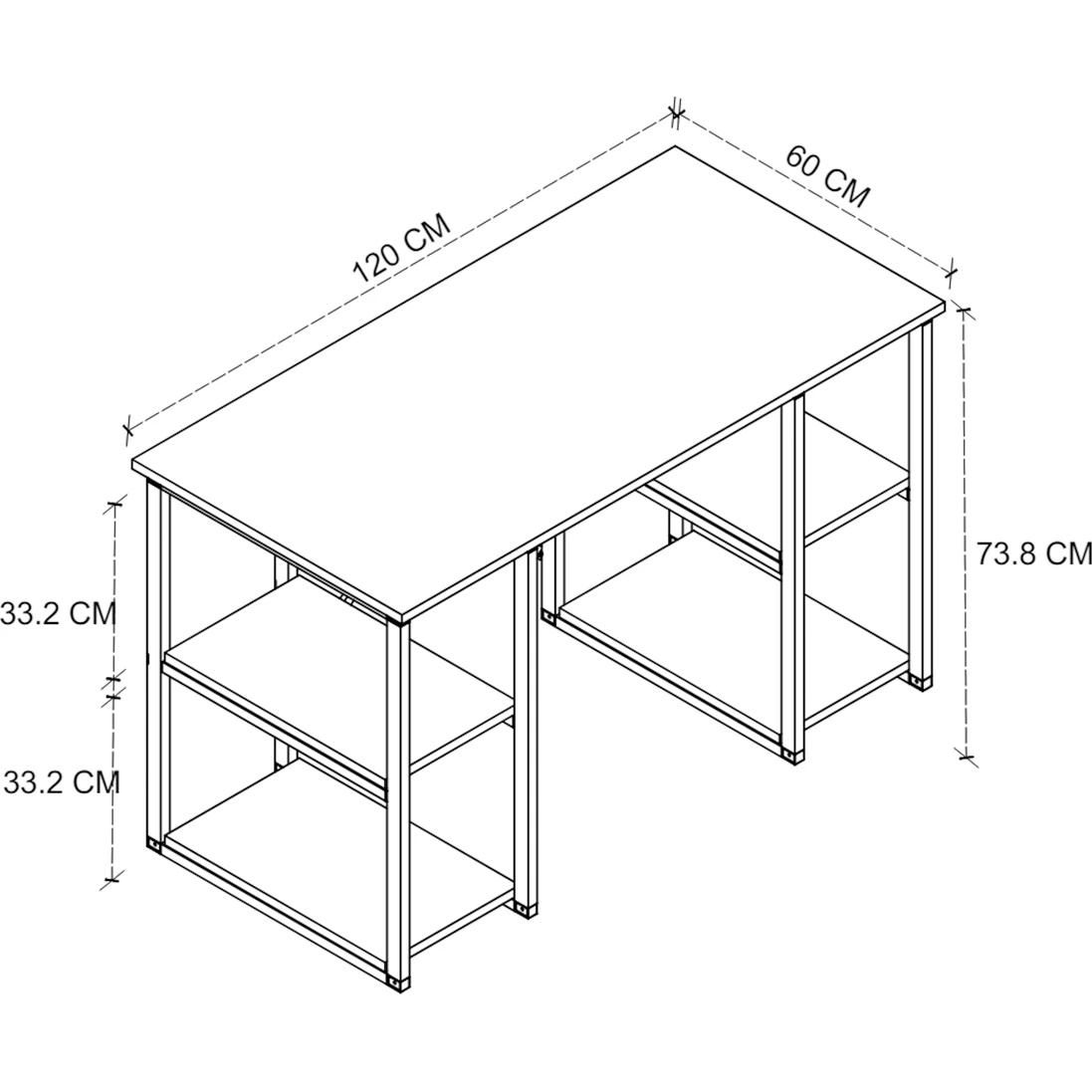 120 CM
60 CM
73.8 CM
33.2 CM
33.2 CM