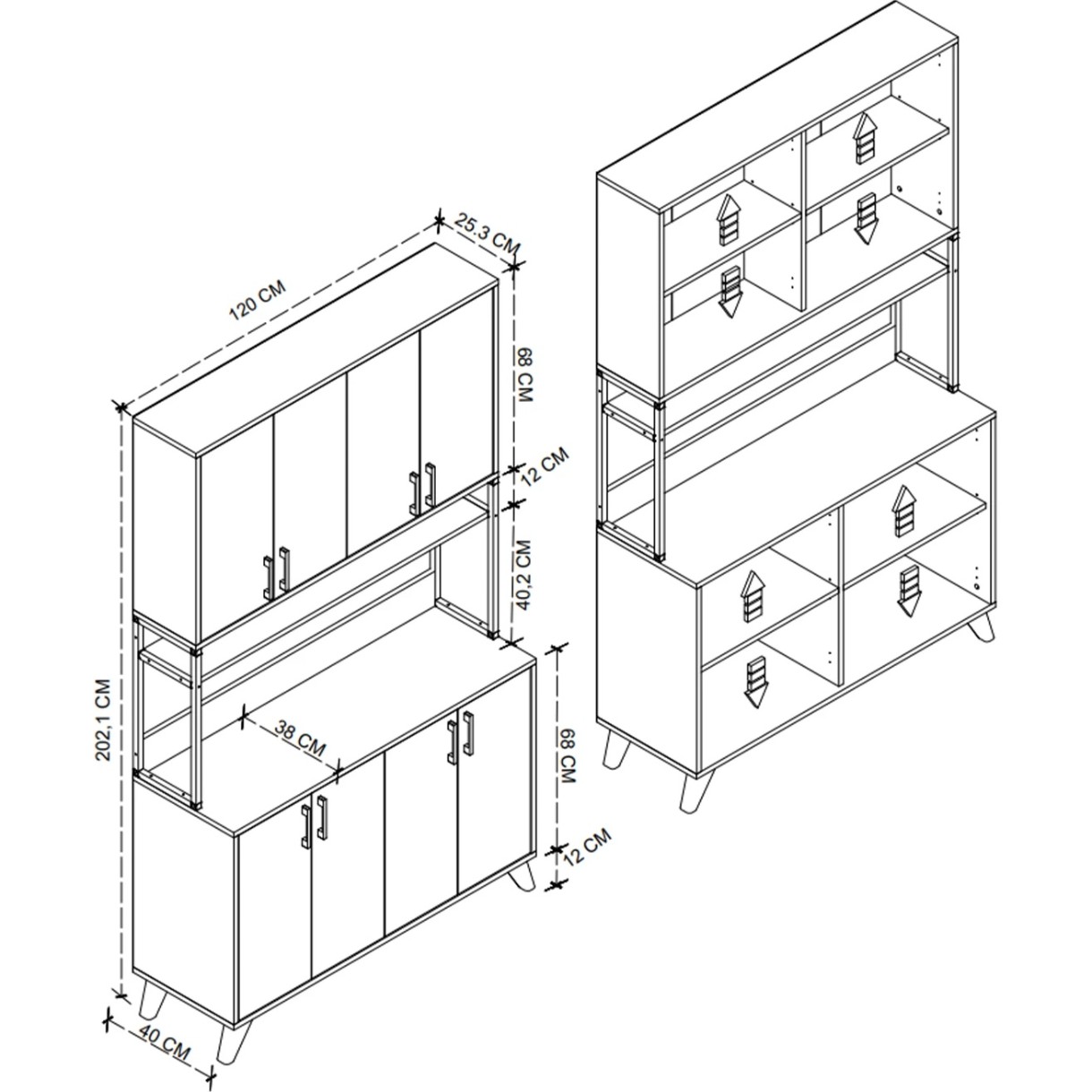 25.3 CM
120 CM
68 CM
12 CM
40,2 CM
202,1 CM
38 CM
68 CM
12 CM
40 CM