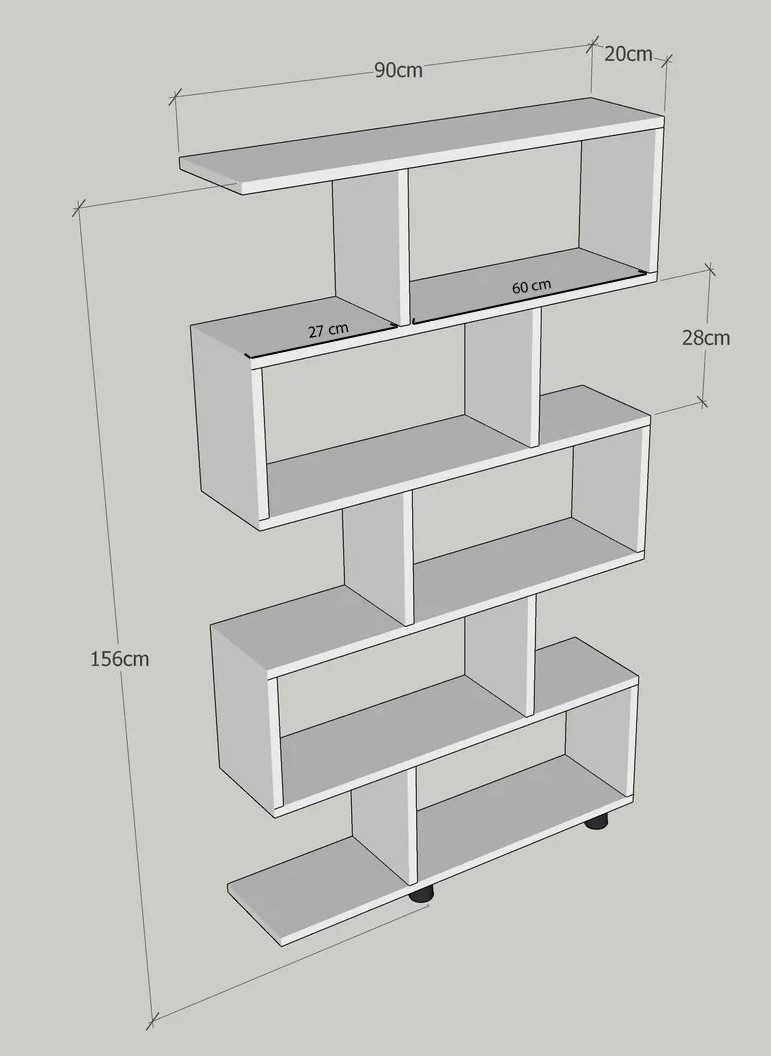 90cm
20cm
60 cm
27 cm
28cm
156cm