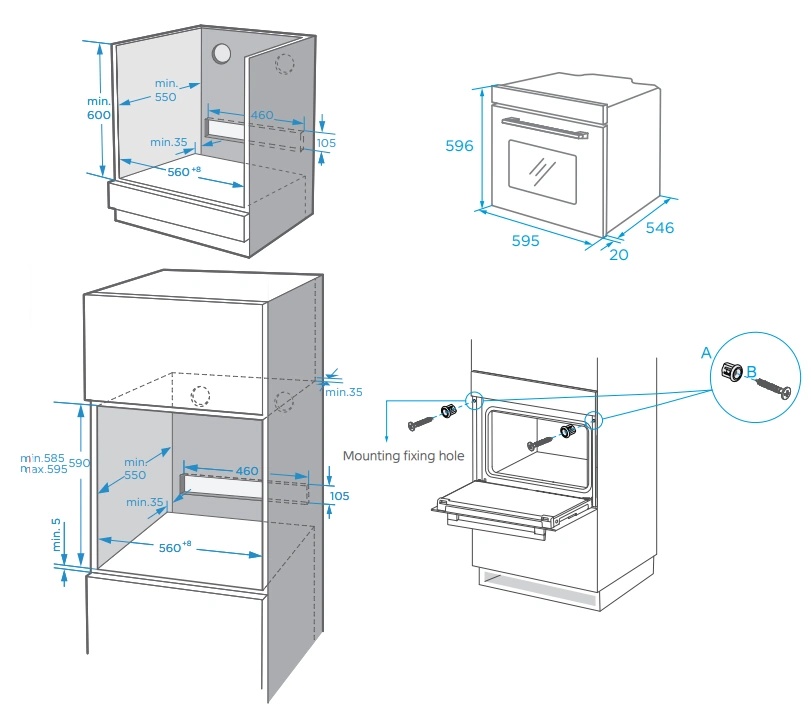 min. 600
min. 550
460
min.35
105
$560^{+8}$

596
595
546
20

min.35
min.585
max.595
590
min. 550
460
min.35
105
min. 5
$560^{+8}$

A
B
Mounting fixing hole