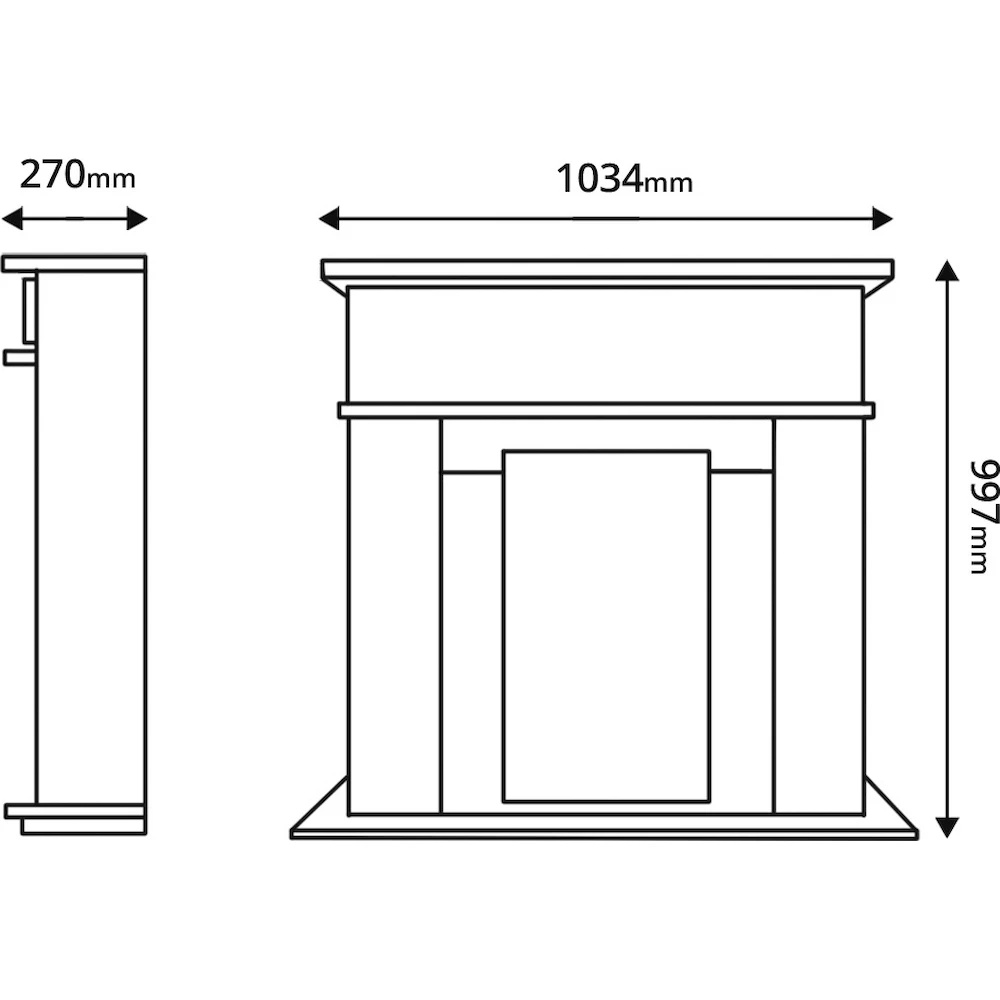 270mm

1034mm

997mm