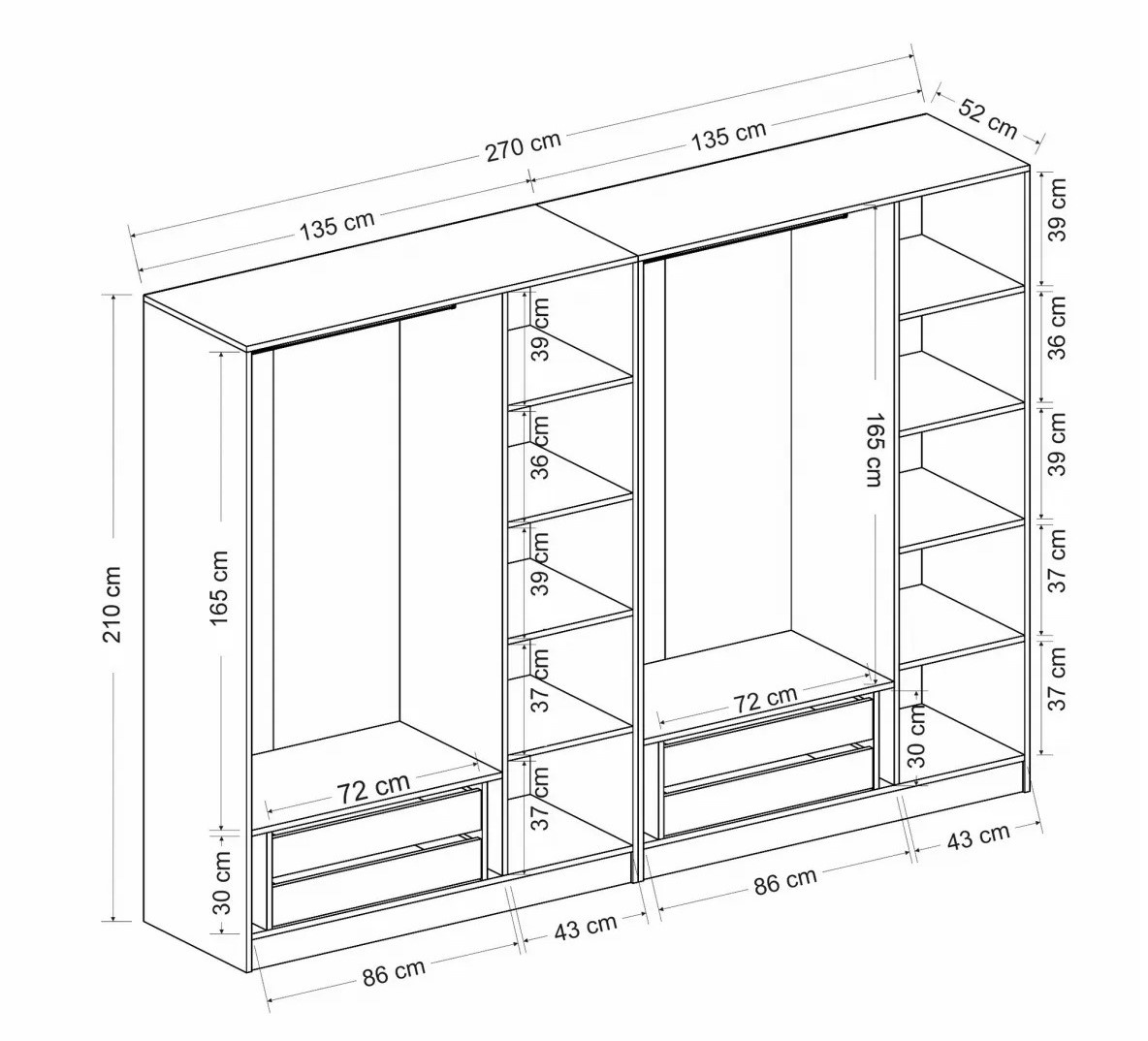 270 cm
135 cm
135 cm
52 cm
210 cm
165 cm
30 cm
72 cm
86 cm
43 cm
39 cm
36 cm
39 cm
37 cm
37 cm
165 cm
72 cm
30 cm
86 cm
43 cm
39 cm
36 cm
39 cm
37 cm
37 cm