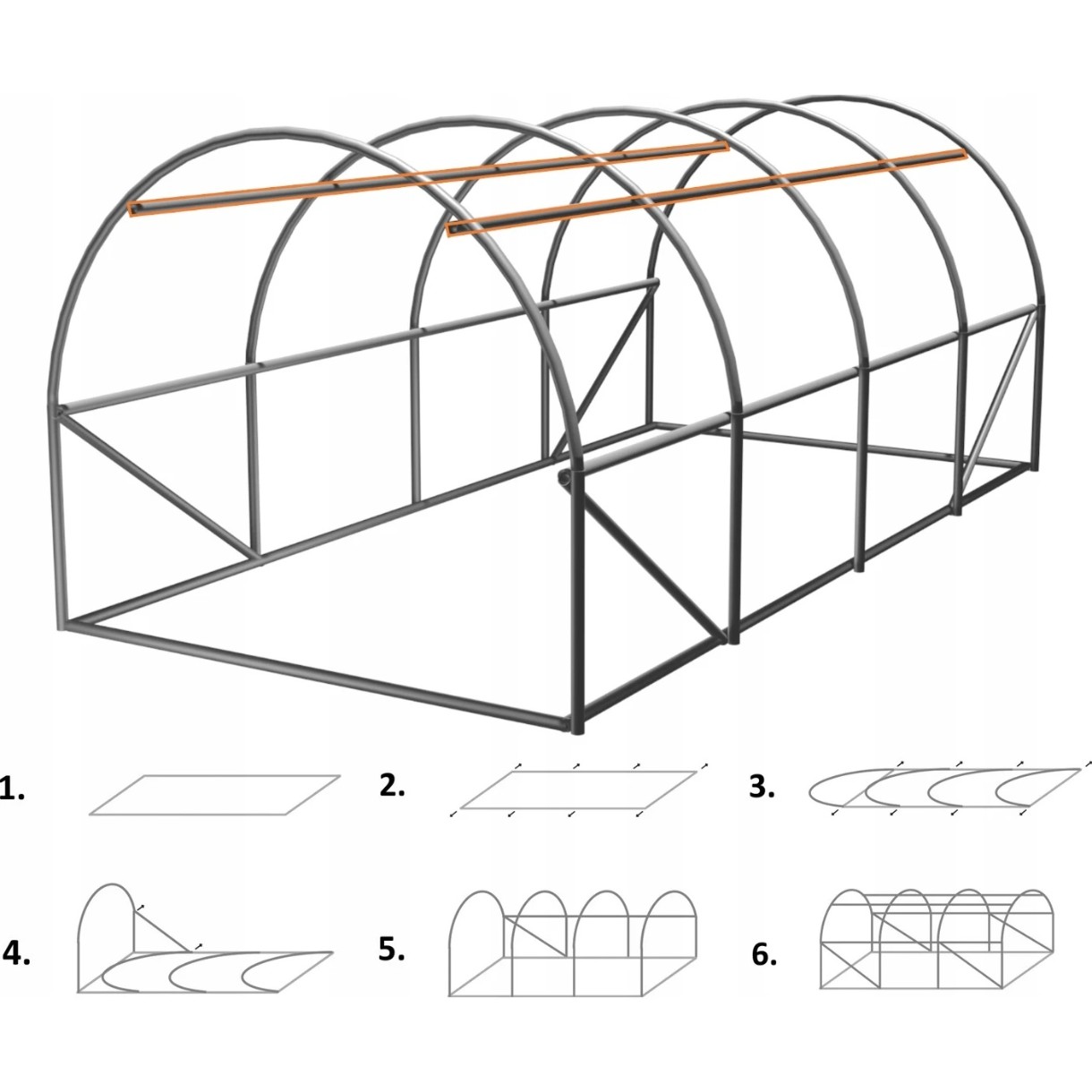 1.

2.

3.

4.

5.

6.