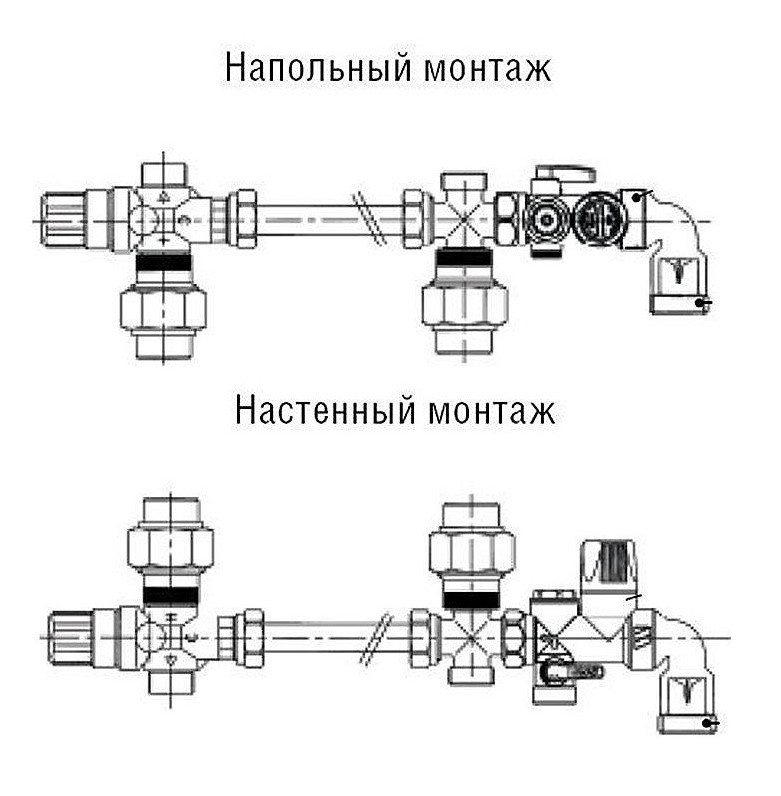 Напольный монтаж

Настенный монтаж