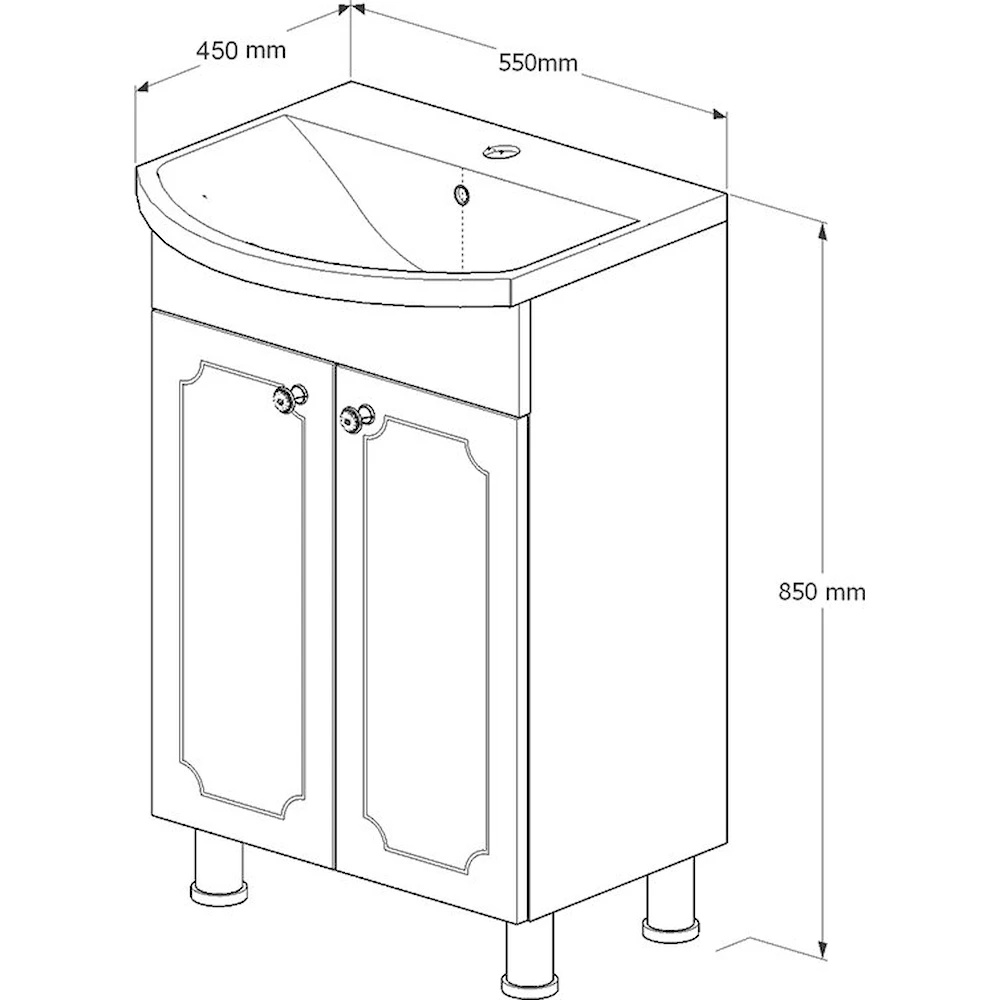 450 mm
550mm
850 mm