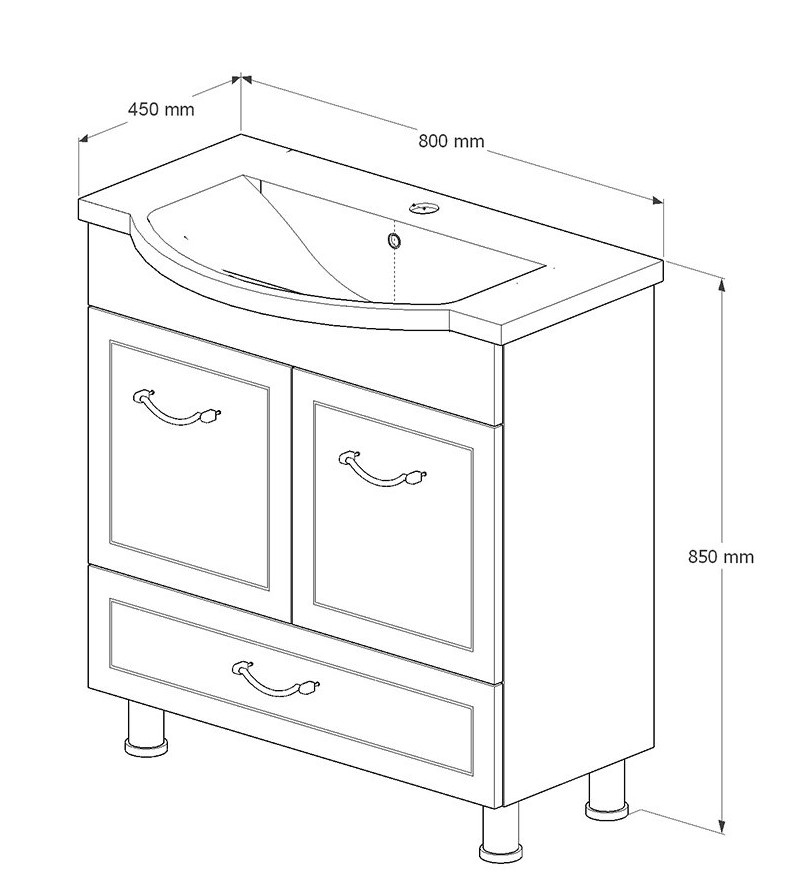 450 mm

800 mm

850 mm