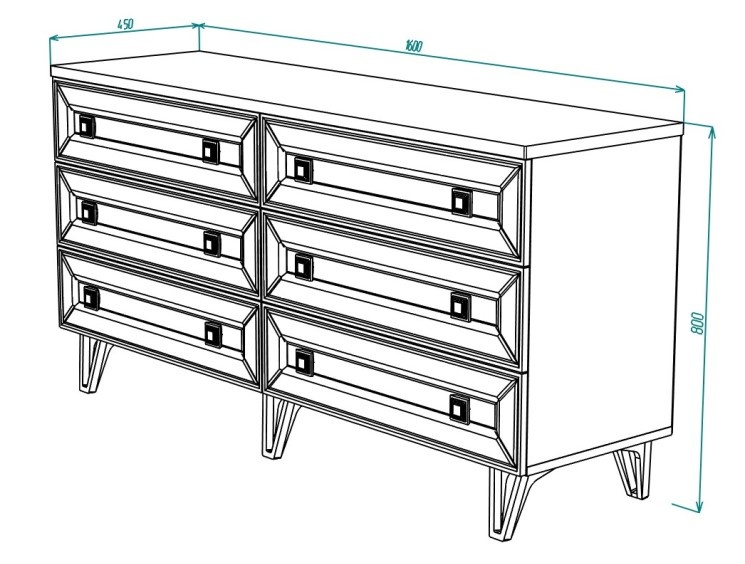 450
1600
800