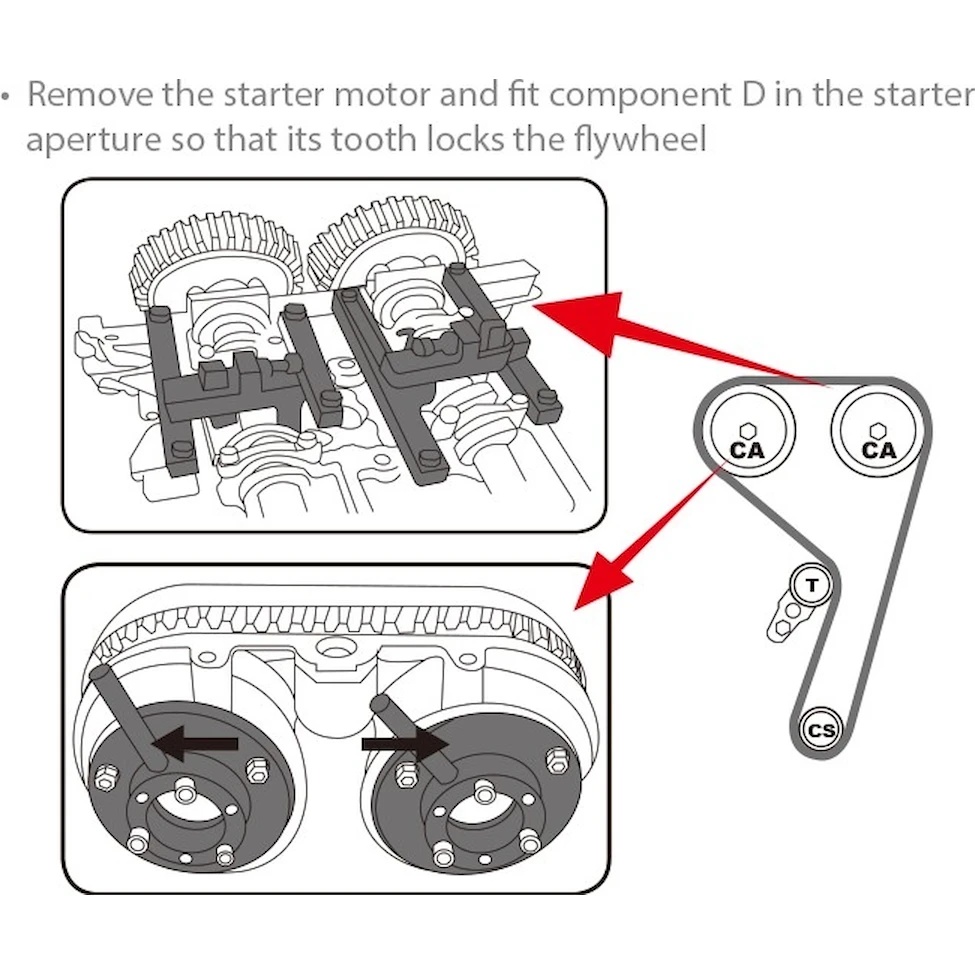 • Remove the starter motor and fit component D in the starter aperture so that its tooth locks the flywheel

CA
CA
T
CS