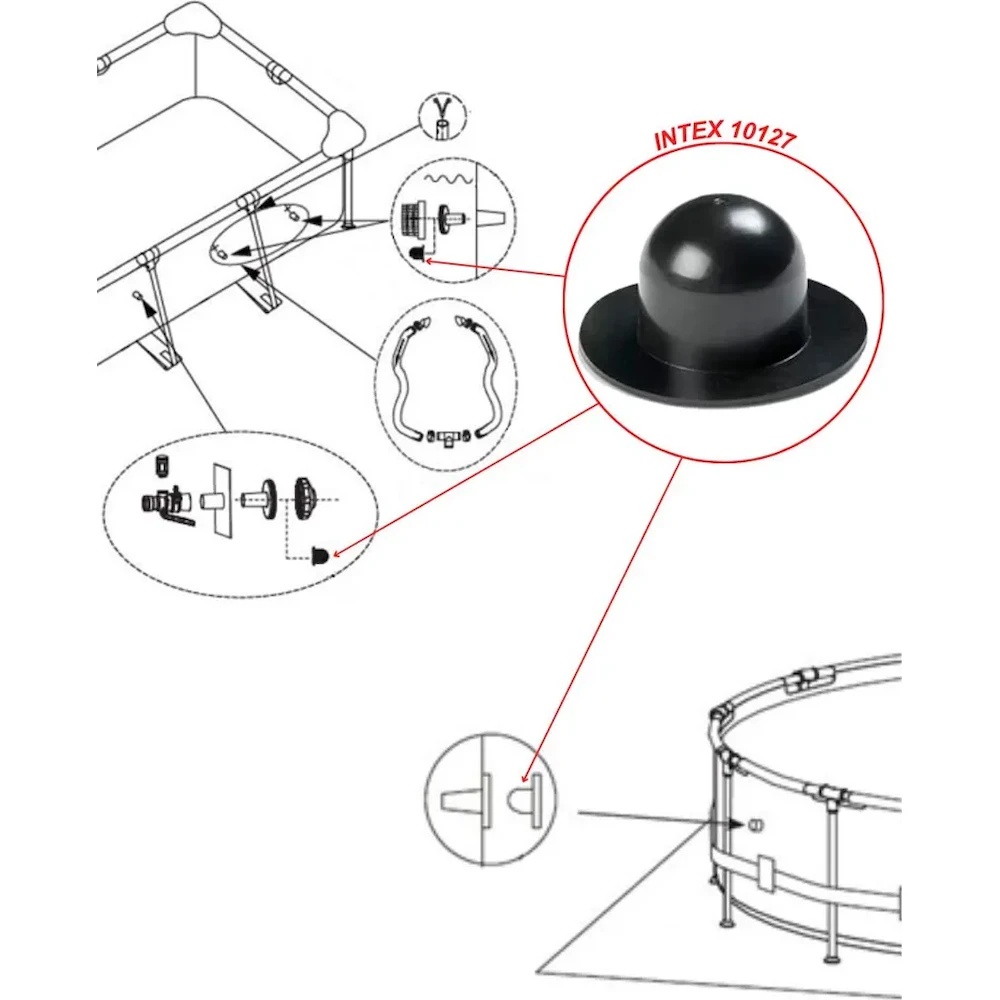 INTEX 10127