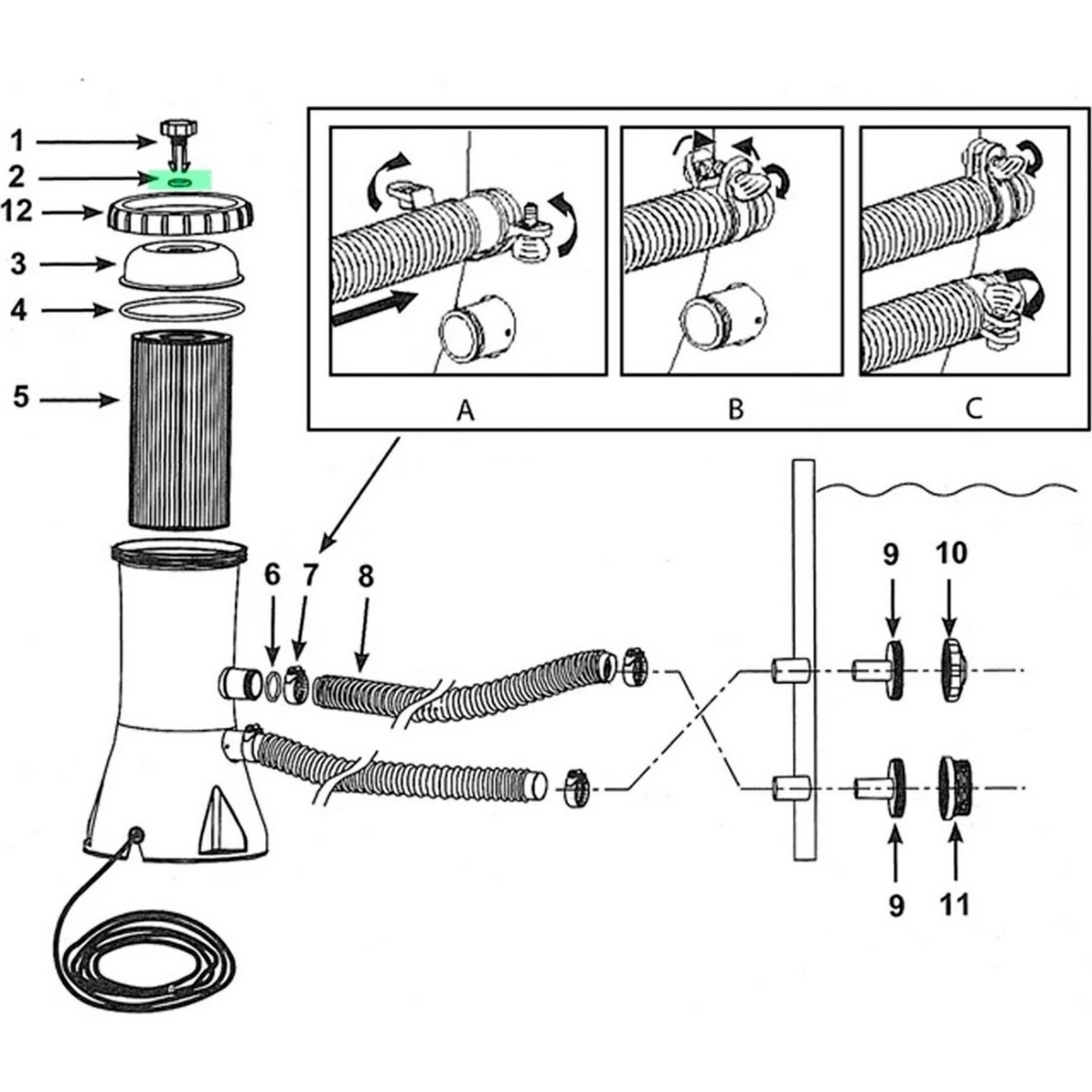 1
2
12
3
4
5

A

B

C

6
7
8

9
10

9
11