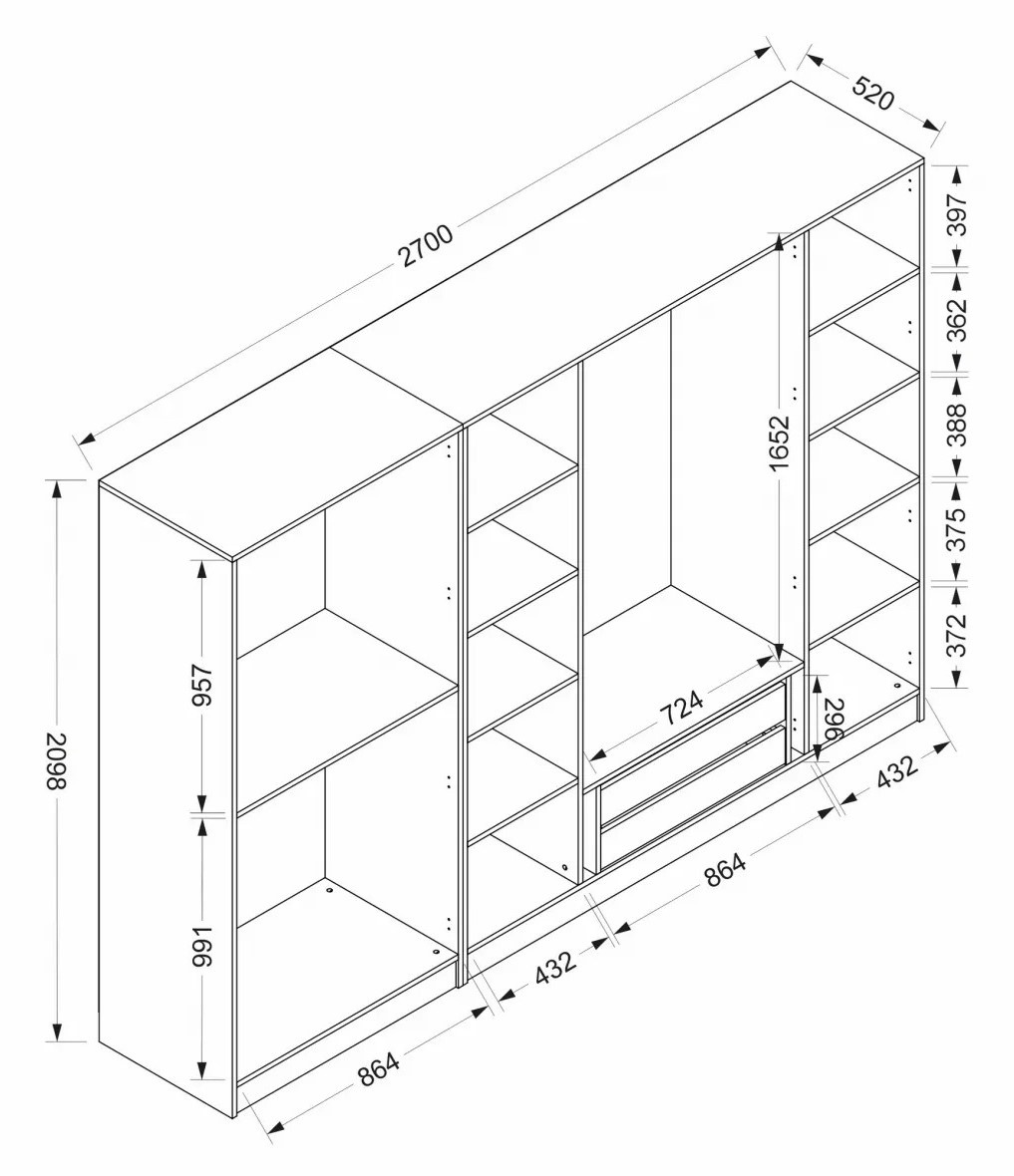 2700
520
397
362
388
375
372
1652
2098
957
991
724
296
432
864
432
864