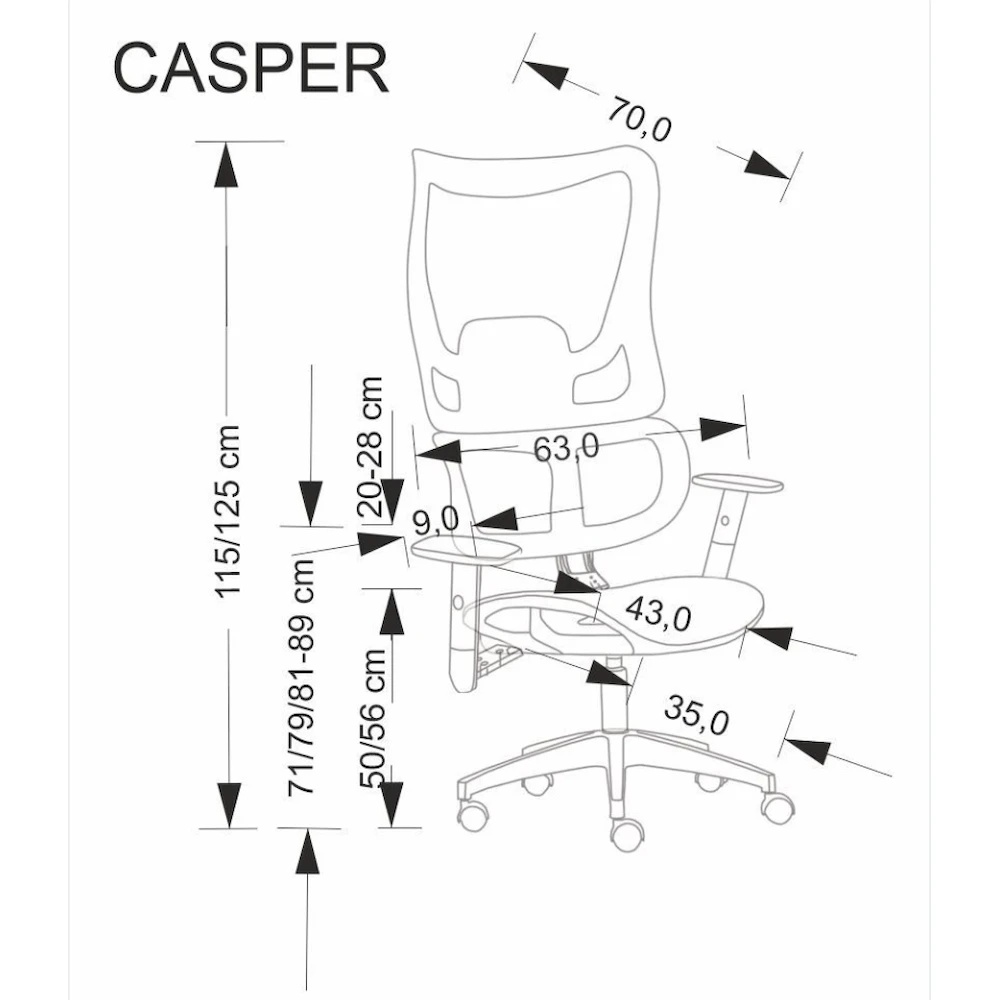 CASPER

70,0

115/125 cm

20-28 cm

63,0

9,0

71/79/81-89 cm

50/56 cm

43,0

35,0