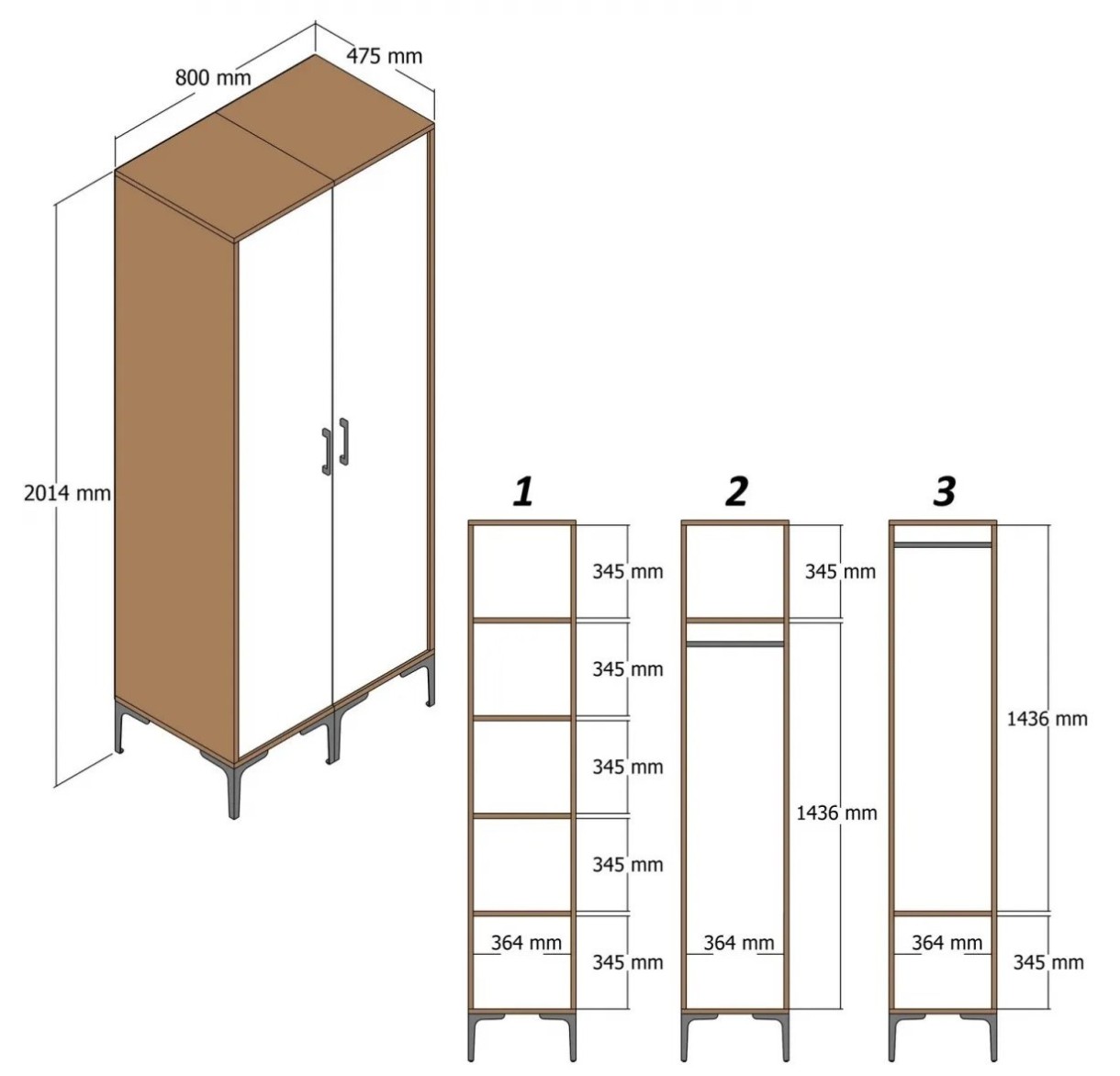 800 mm
475 mm
2014 mm

1
345 mm
345 mm
345 mm
345 mm
364 mm
345 mm

2
345 mm
1436 mm
364 mm

3
1436 mm
364 mm
345 mm