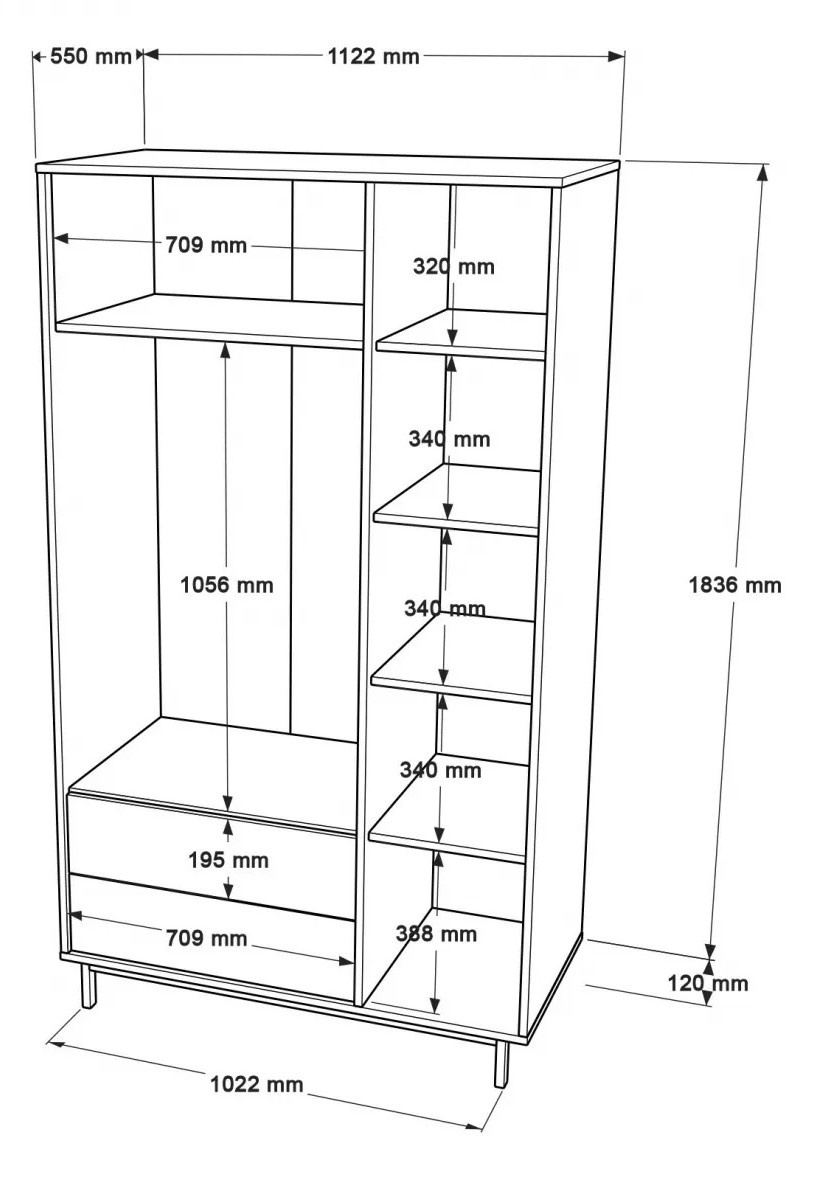 550 mm
1122 mm
709 mm
320 mm
340 mm
1056 mm
340 mm
1836 mm
340 mm
195 mm
709 mm
388 mm
120 mm
1022 mm