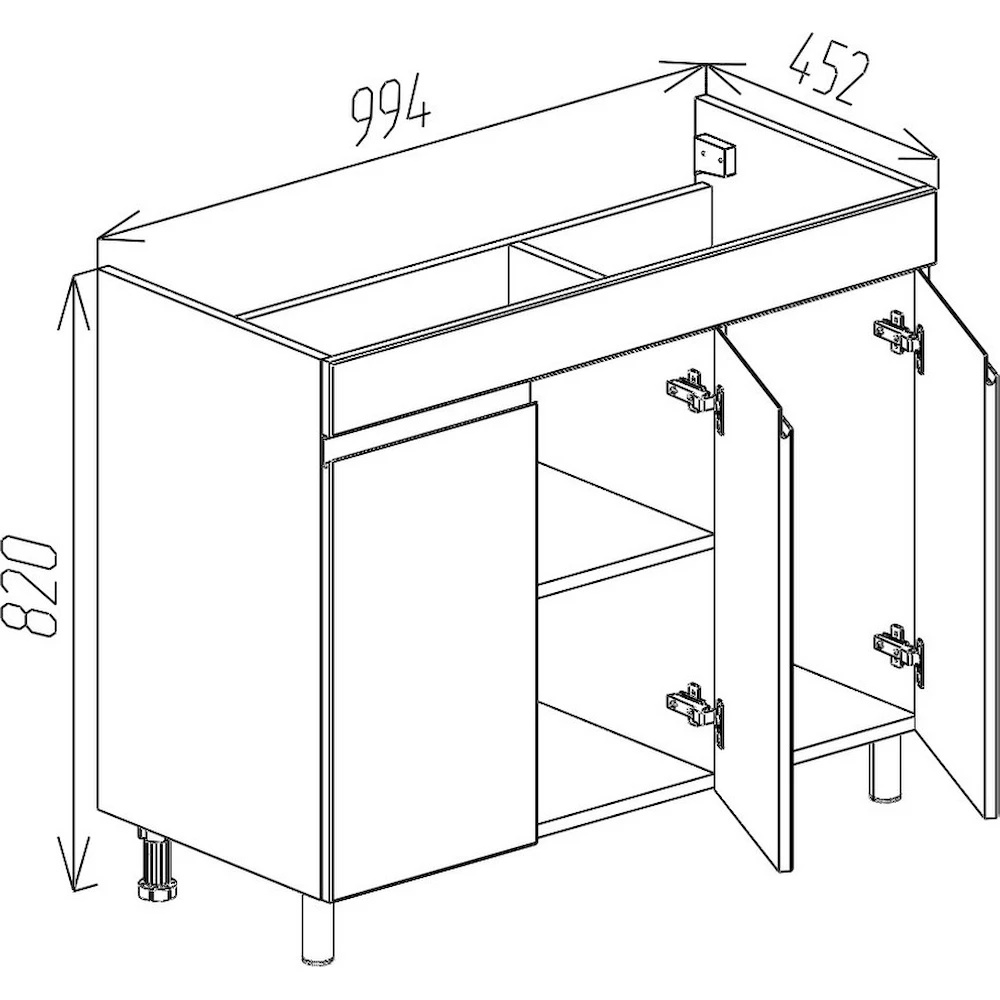 994
452
820