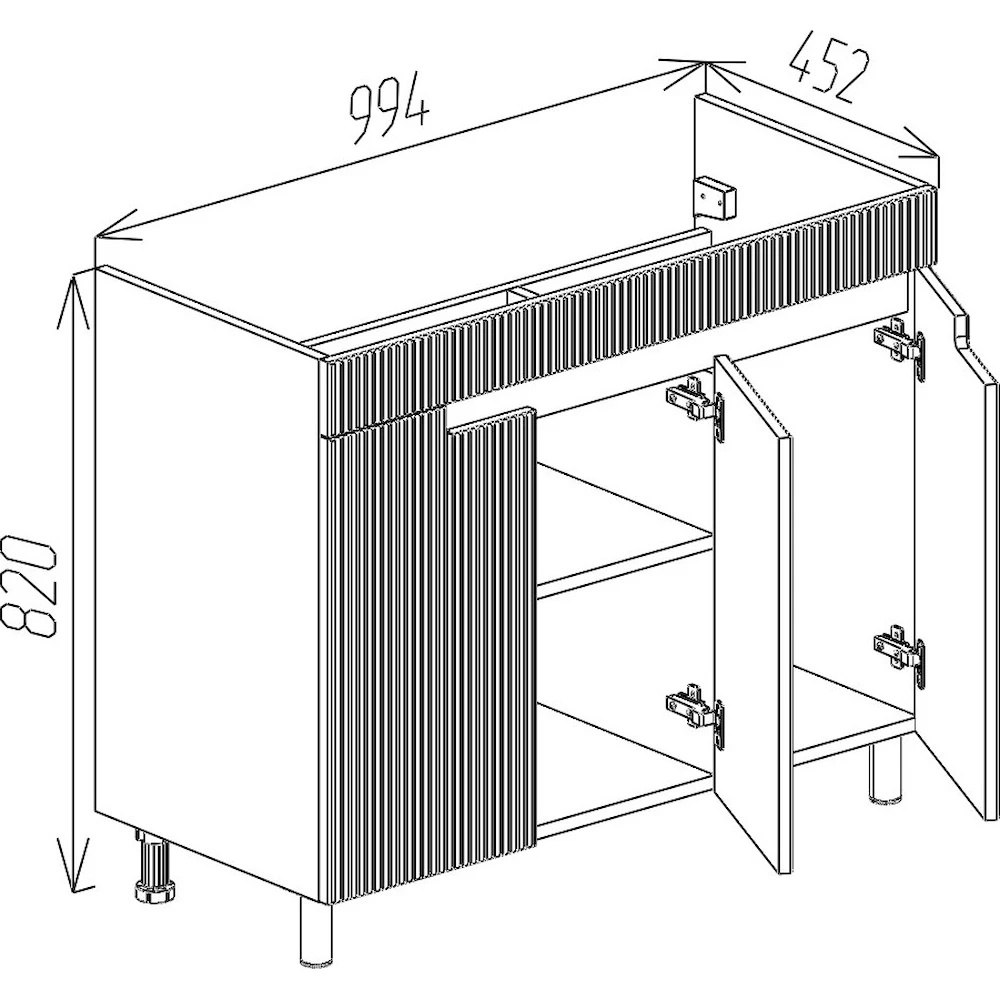 994
452
820