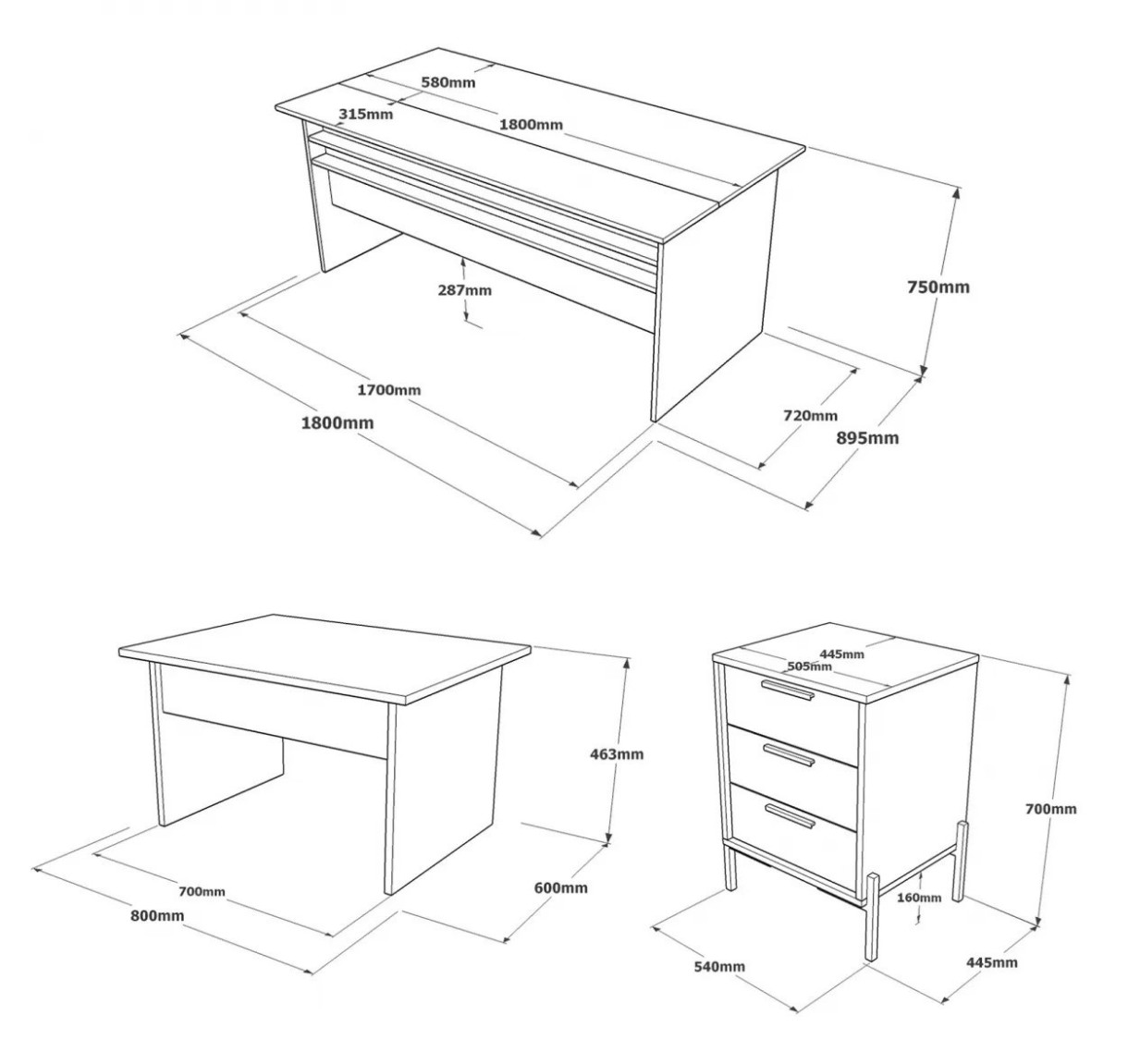 580mm
315mm
1800mm
287mm
750mm
1700mm
1800mm
720mm
895mm

463mm
700mm
800mm
600mm

445mm
505mm
700mm
160mm
540mm
445mm