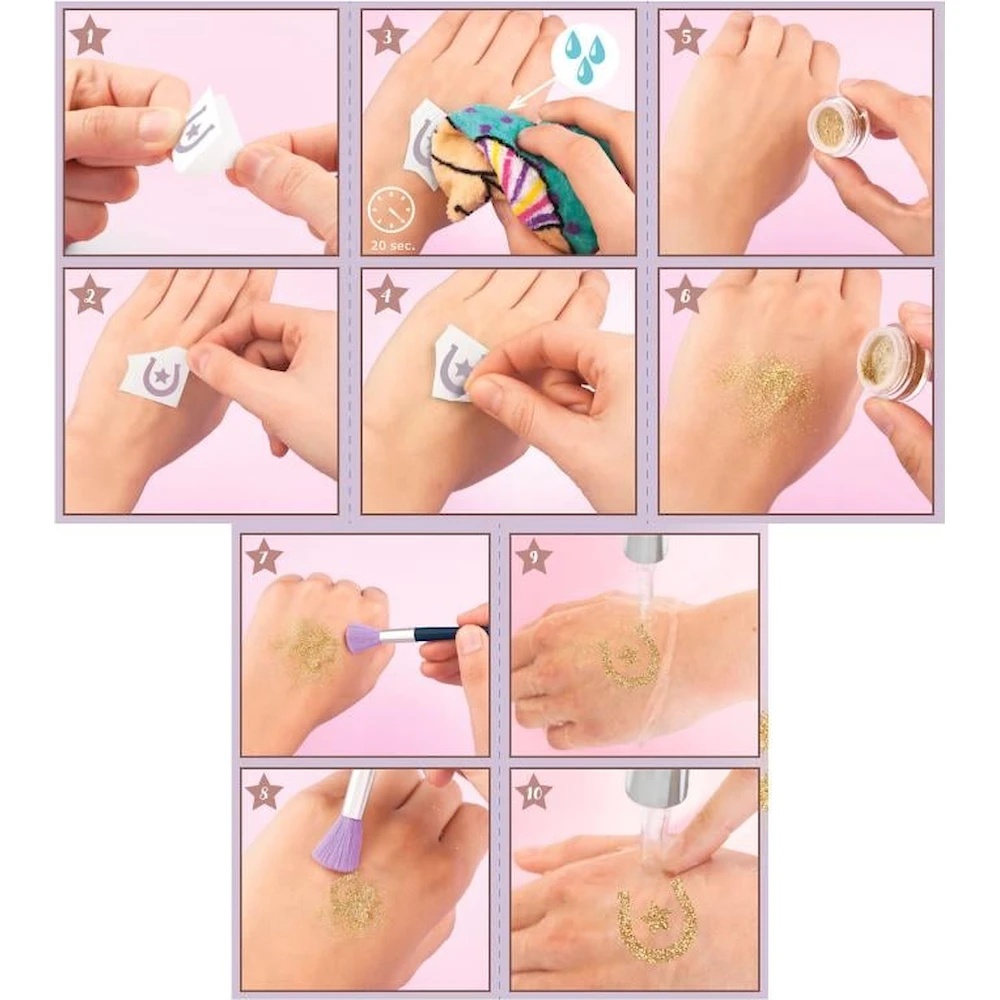 1
3
20 sec.
5
2
4
6
7
9
8
10