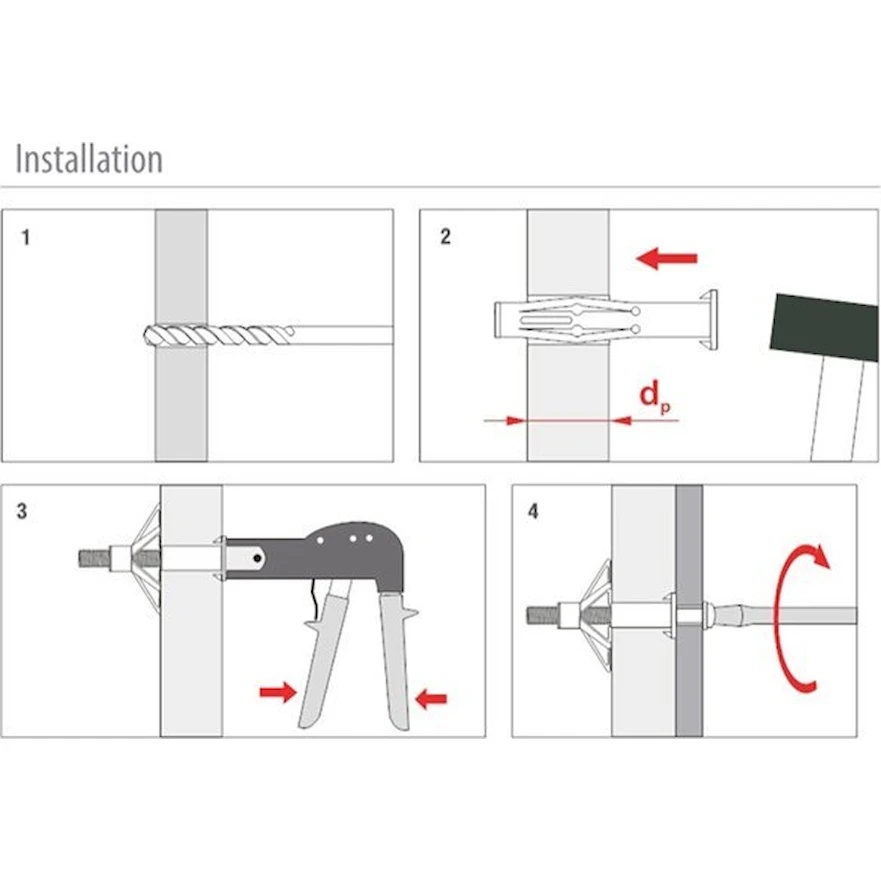 Installation

1

2

$d_p$

3

4