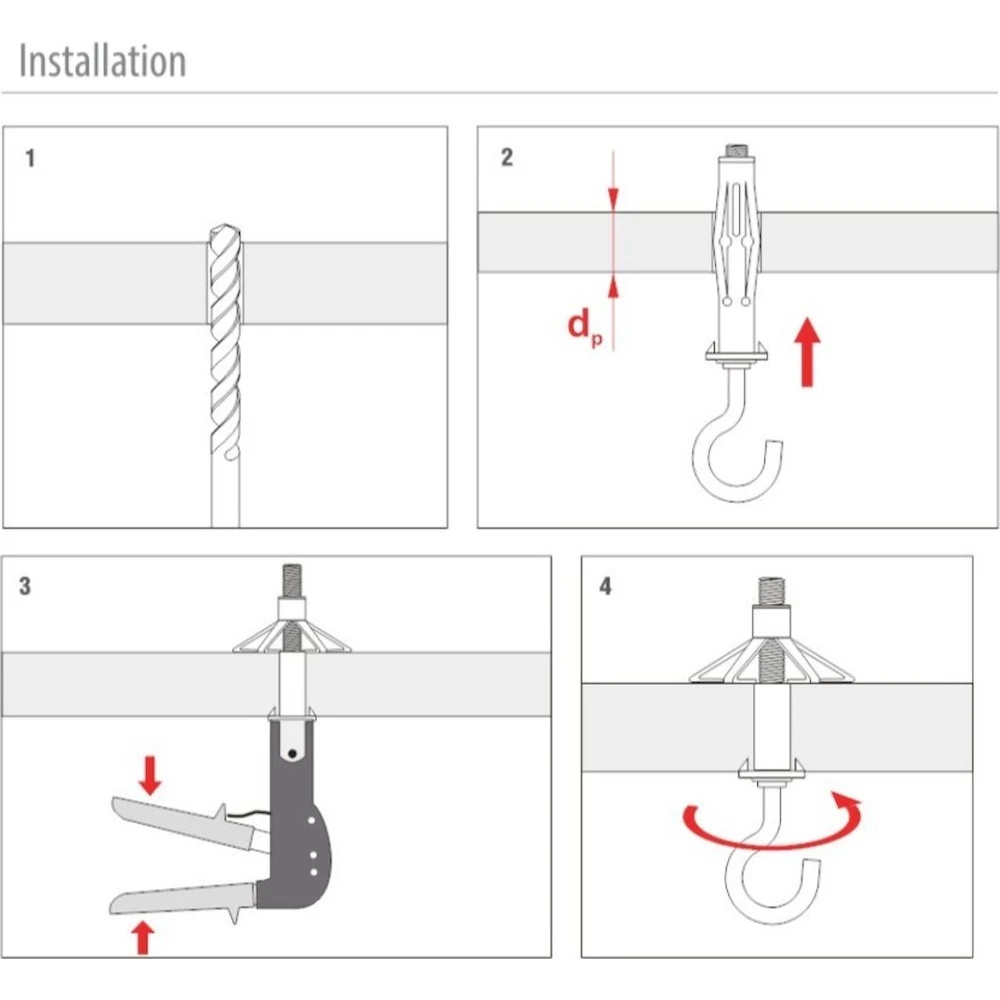 Installation

1

2

$d_p$

3

4