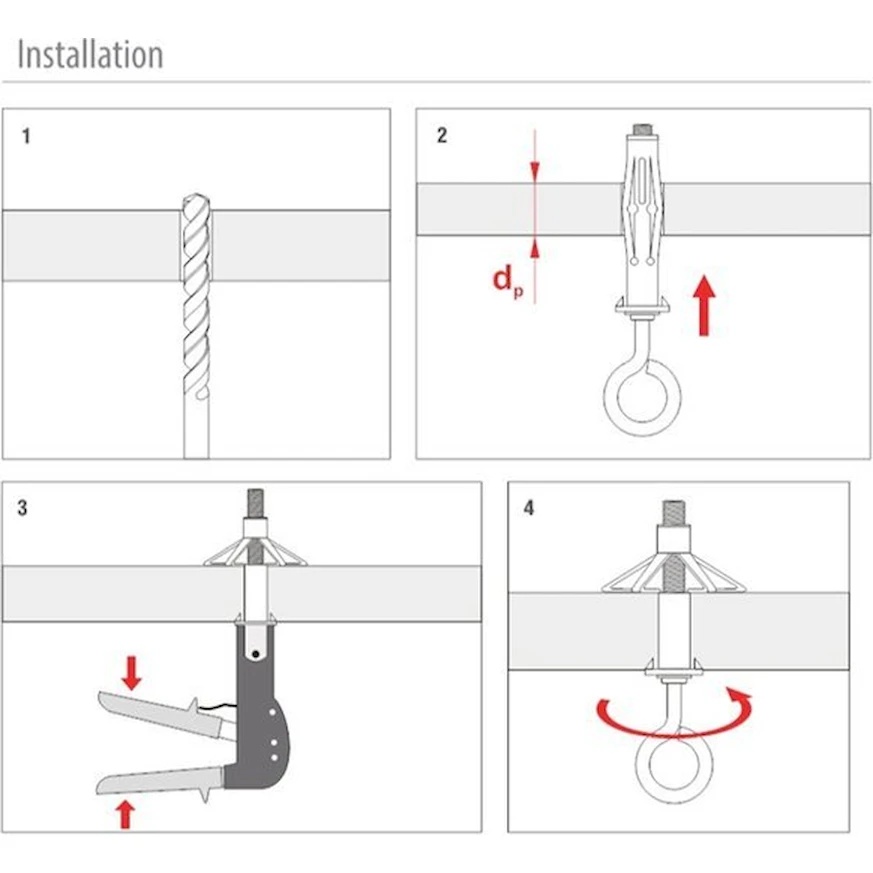 Installation

1

2

$d_p$

3

4