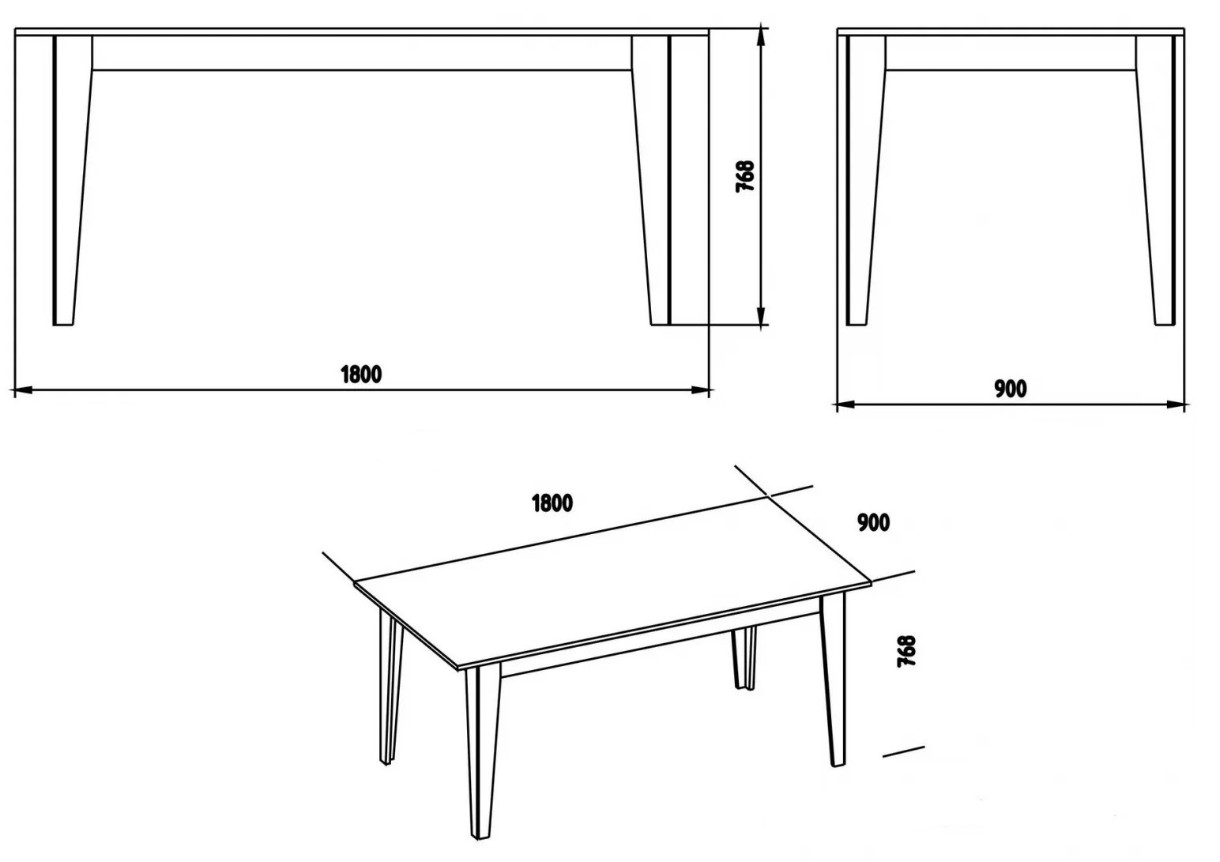 768

1800

900

1800

900

768