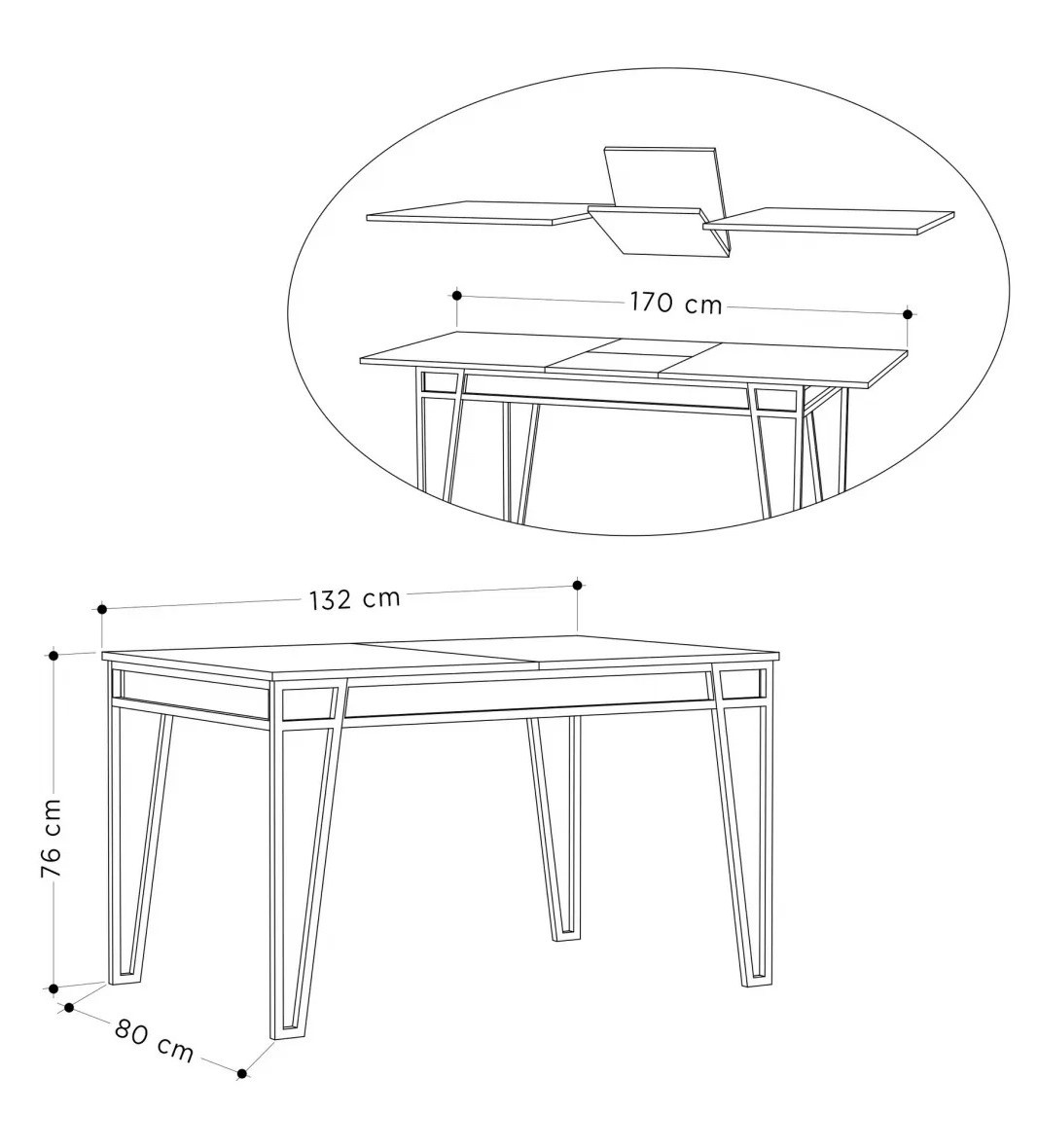 170 cm

132 cm

76 cm

80 cm