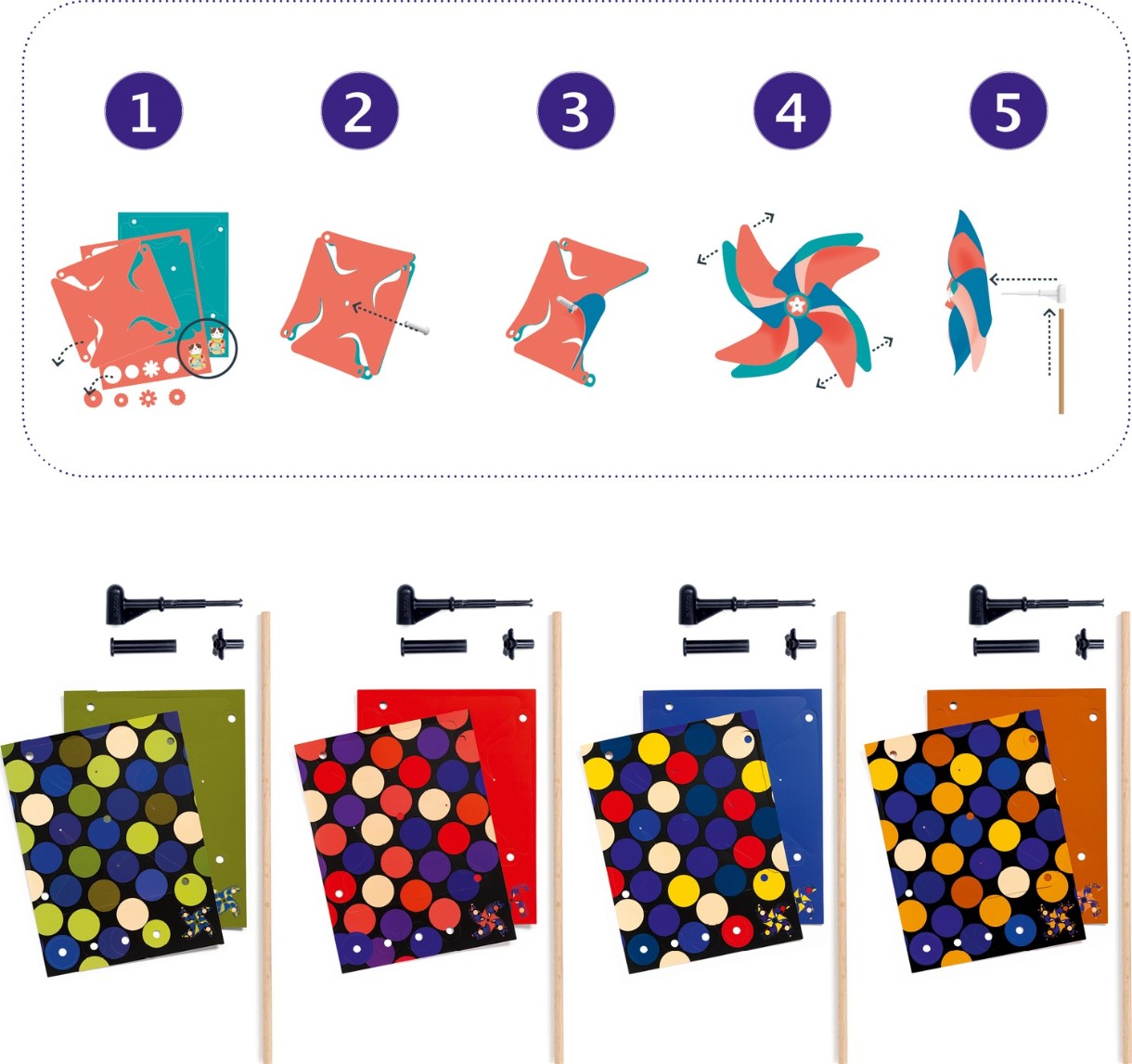 1

2

3

4

5