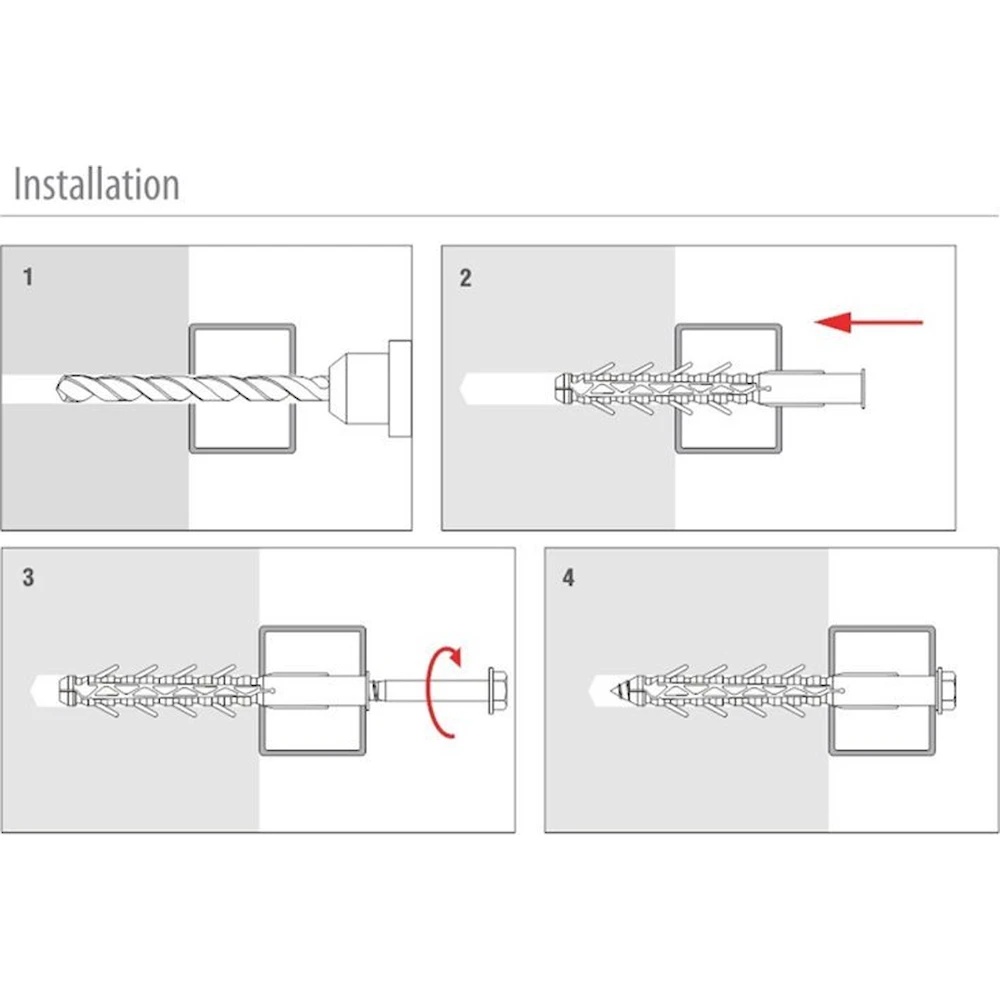 Installation

1

2

3

4