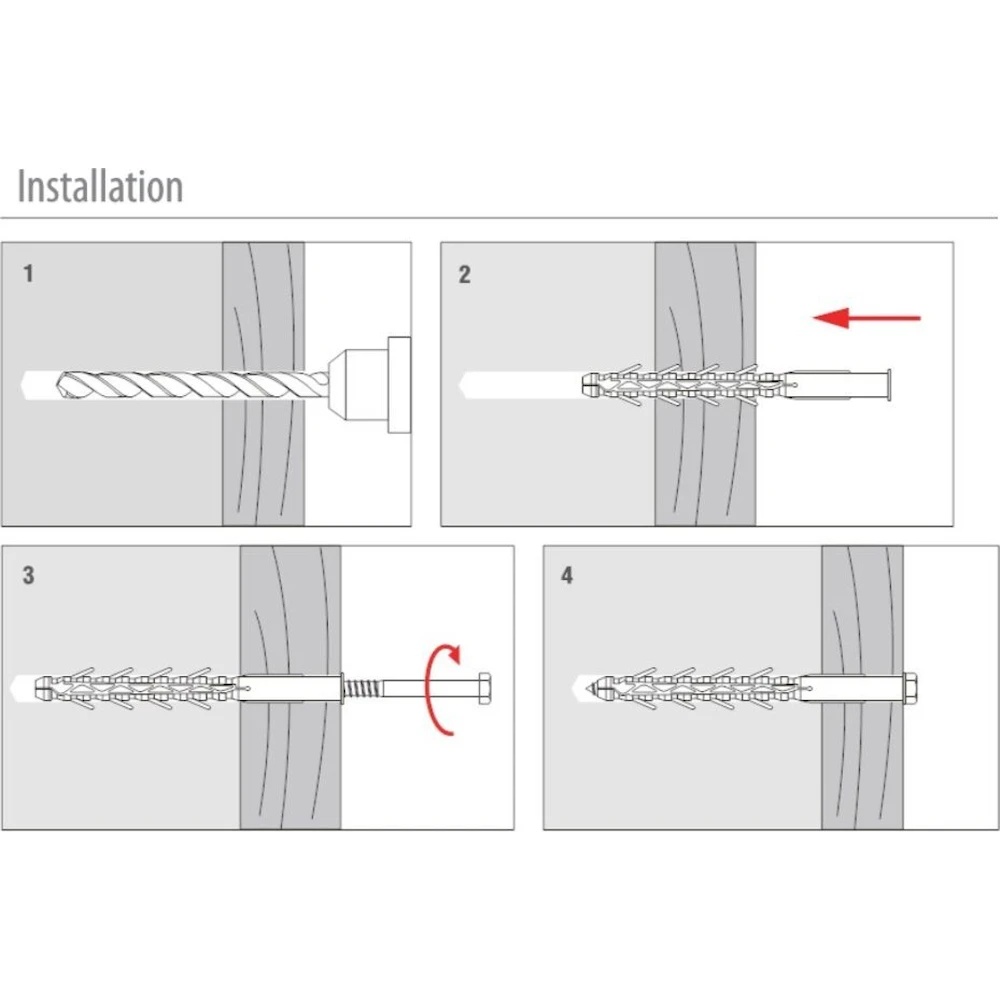 Installation

1

2

3

4