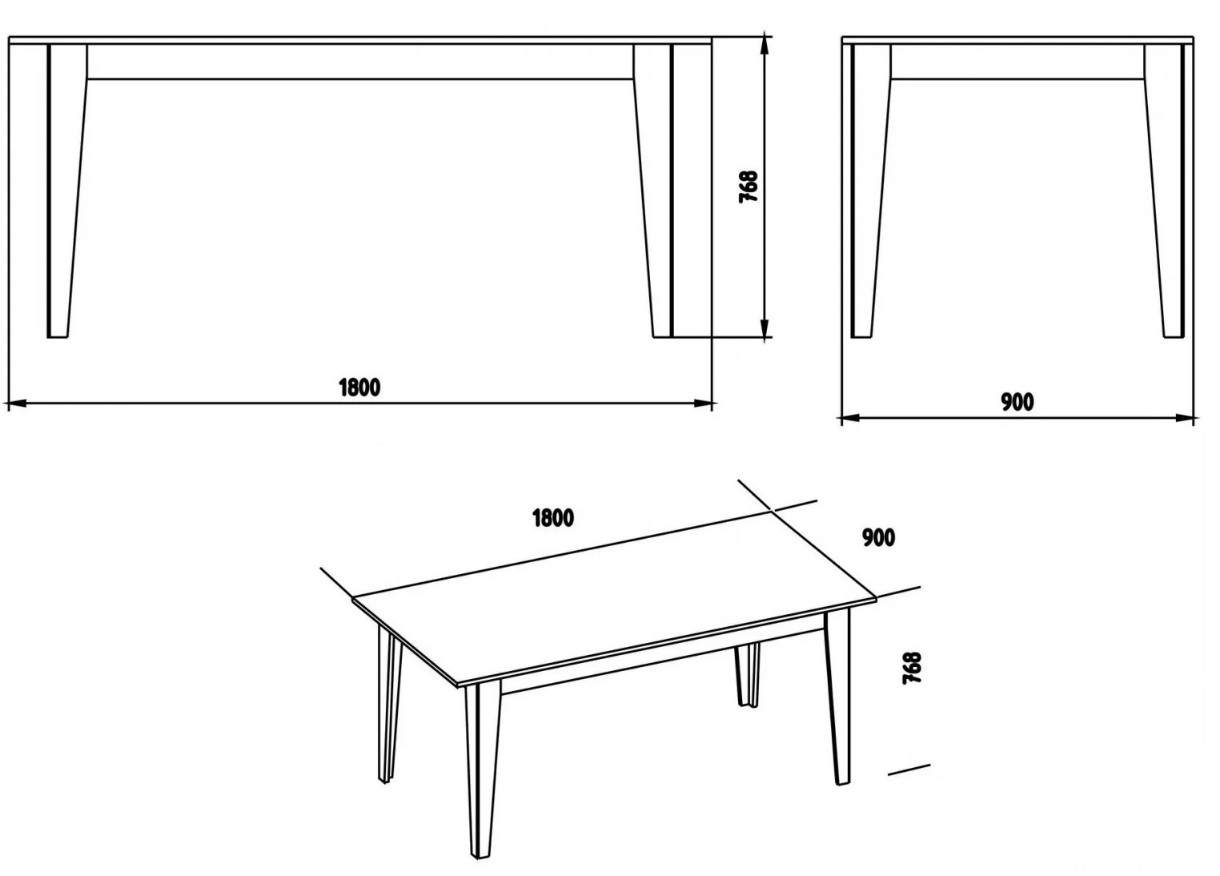 768
1800
900
1800
900
768