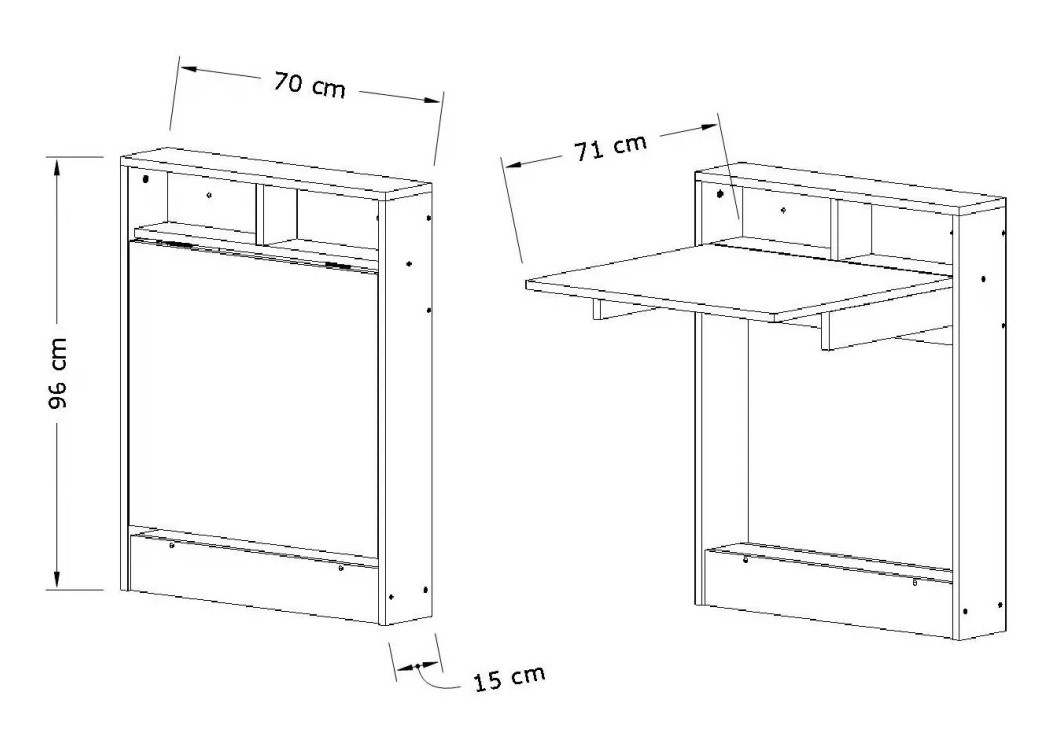 70 cm

96 cm

15 cm

71 cm