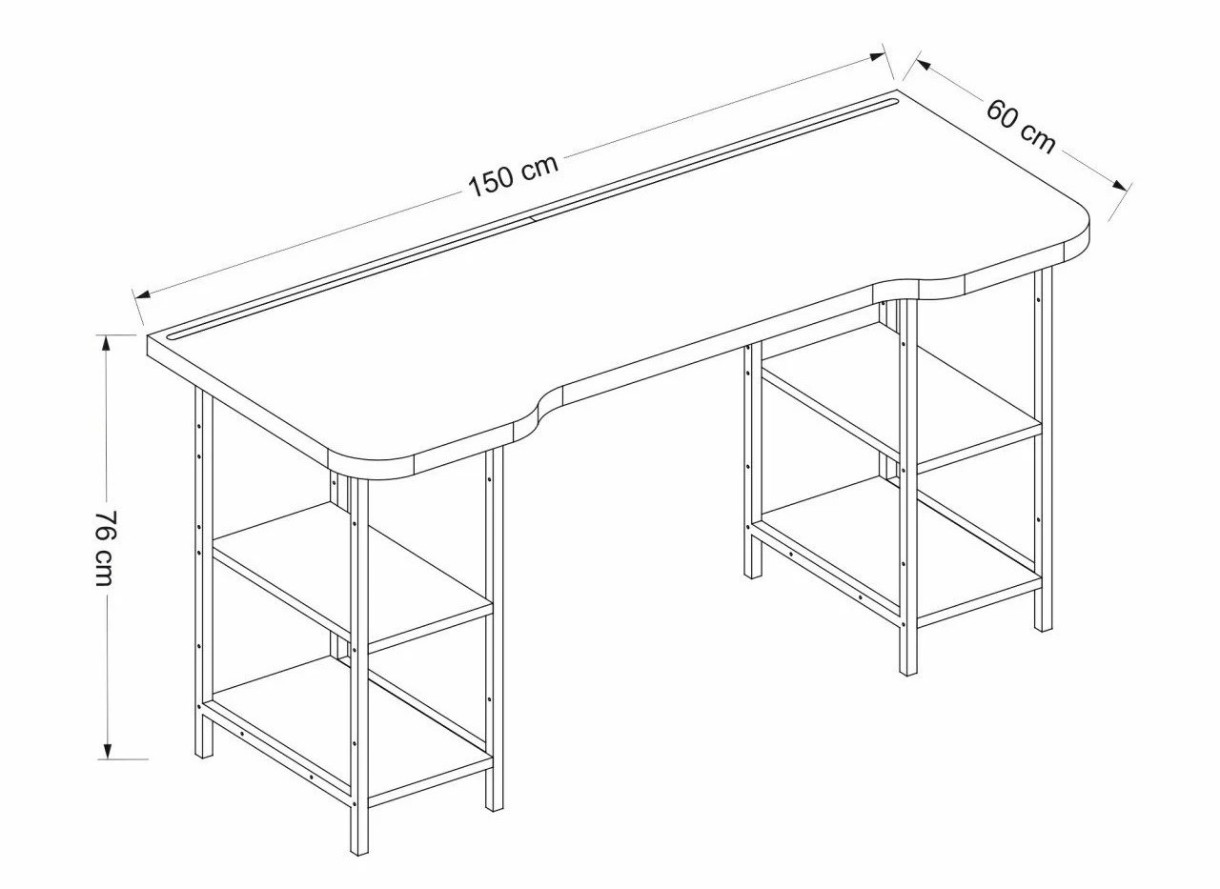 150 cm
60 cm
76 cm