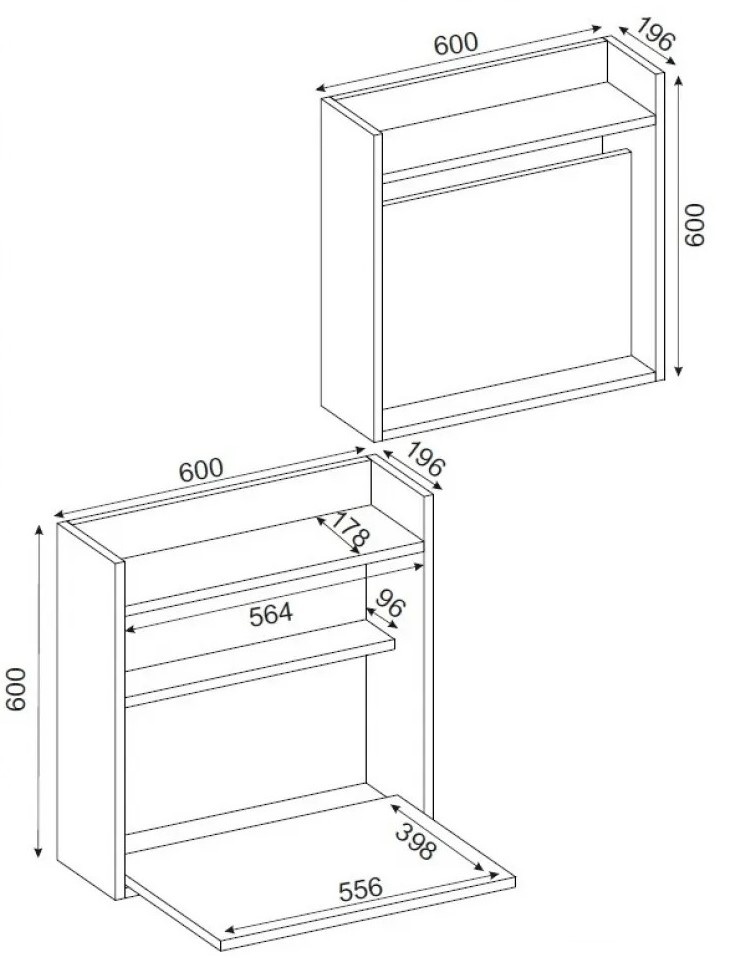 600
196
600
600
196
178
564
96
600
398
556