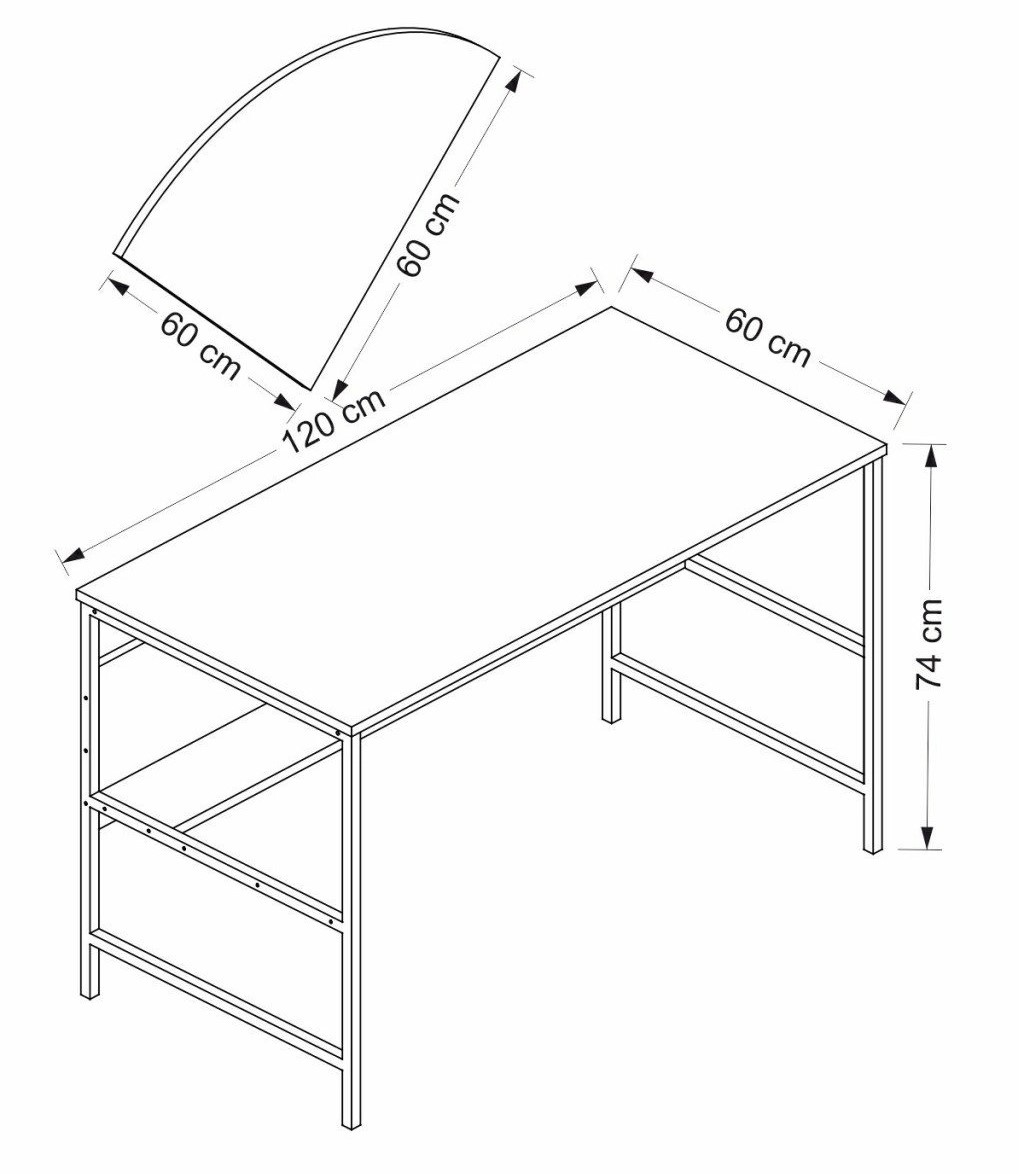 60 cm
60 cm
120 cm
60 cm
74 cm