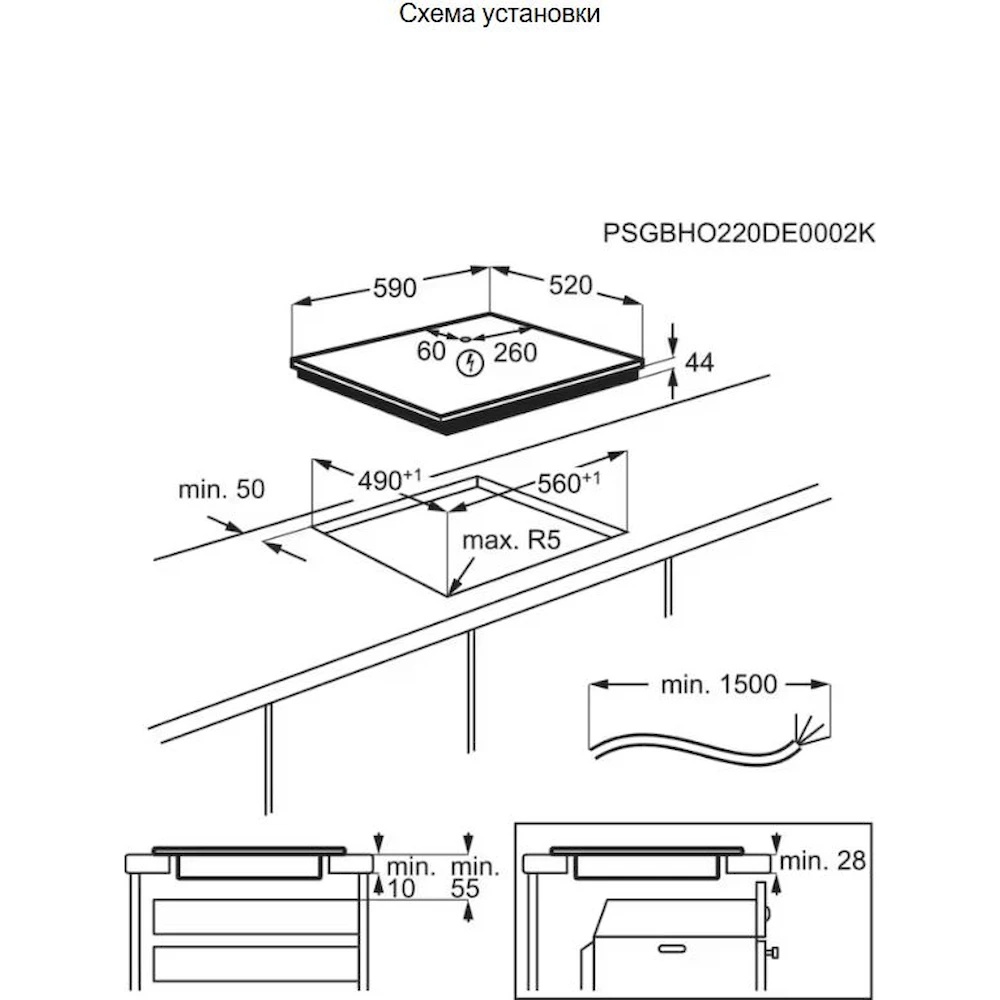 Схема установки

PSGBHO220DE0002K

590

520

60

260

44

min. 50

$490^{+1}$

$560^{+1}$

max. R5

min. 1500

min.
10

min.
55

min. 28