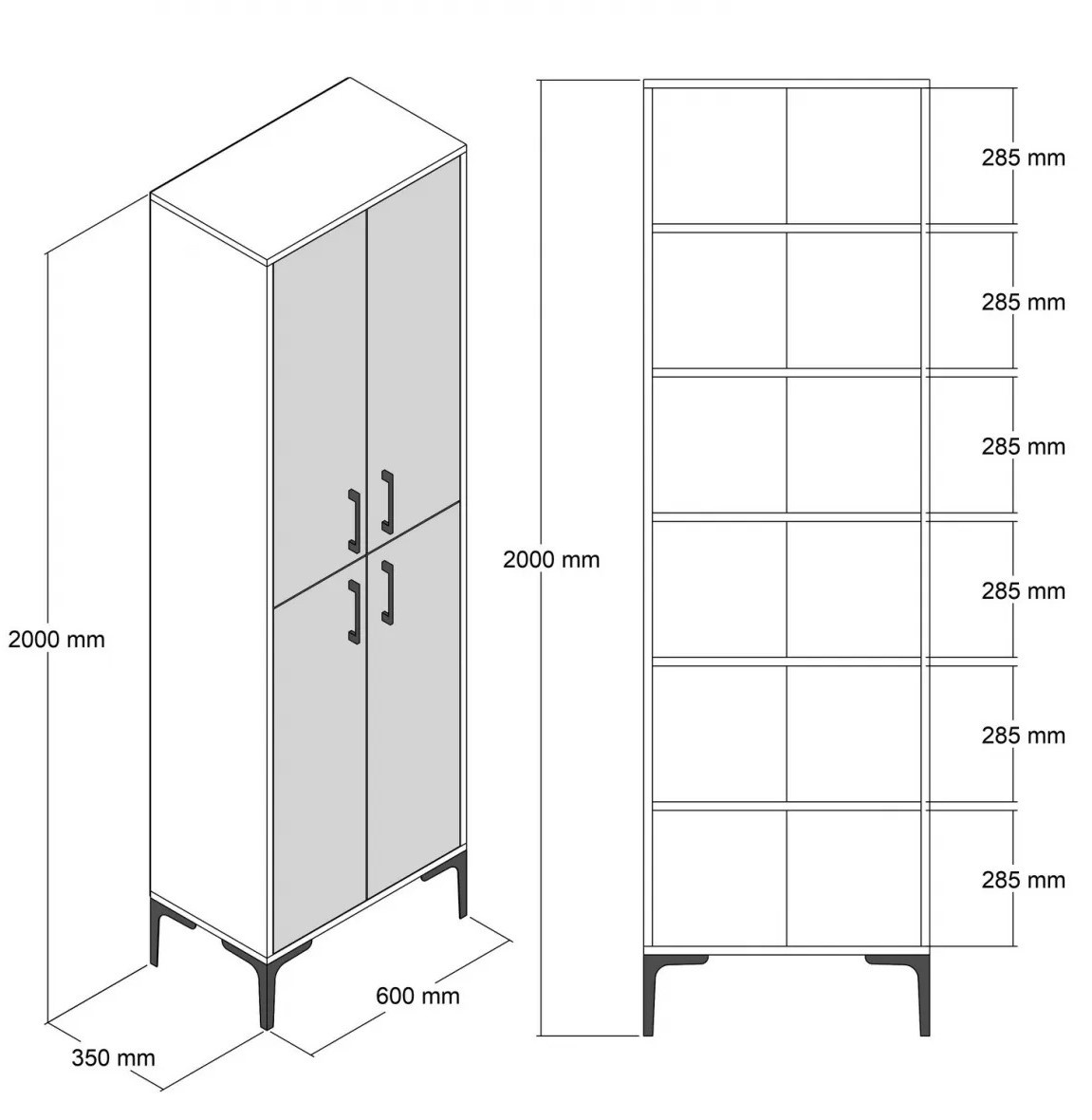 2000 mm

350 mm

600 mm

2000 mm

285 mm

285 mm

285 mm

285 mm

285 mm

285 mm