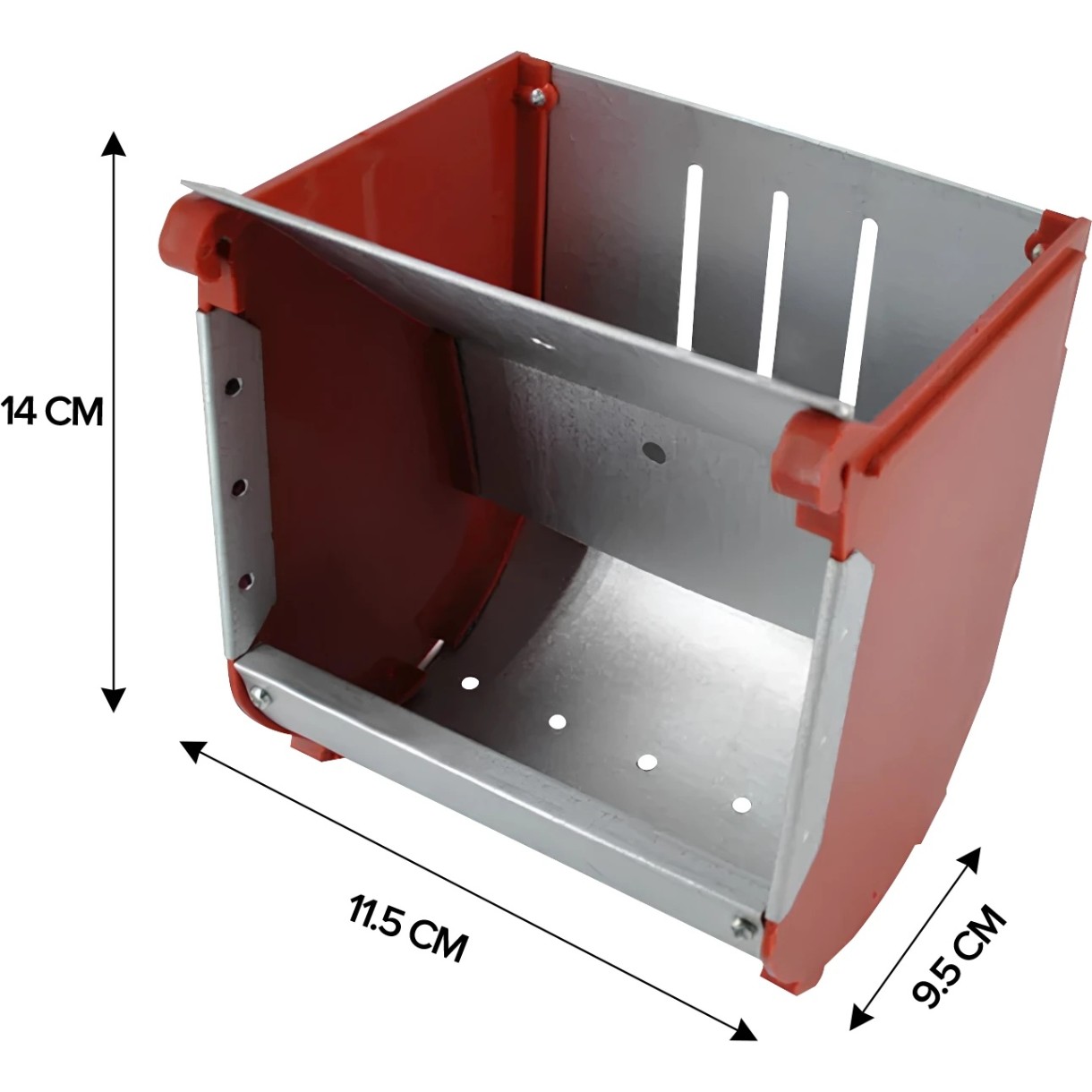 14 CM

11.5 CM

9.5 CM