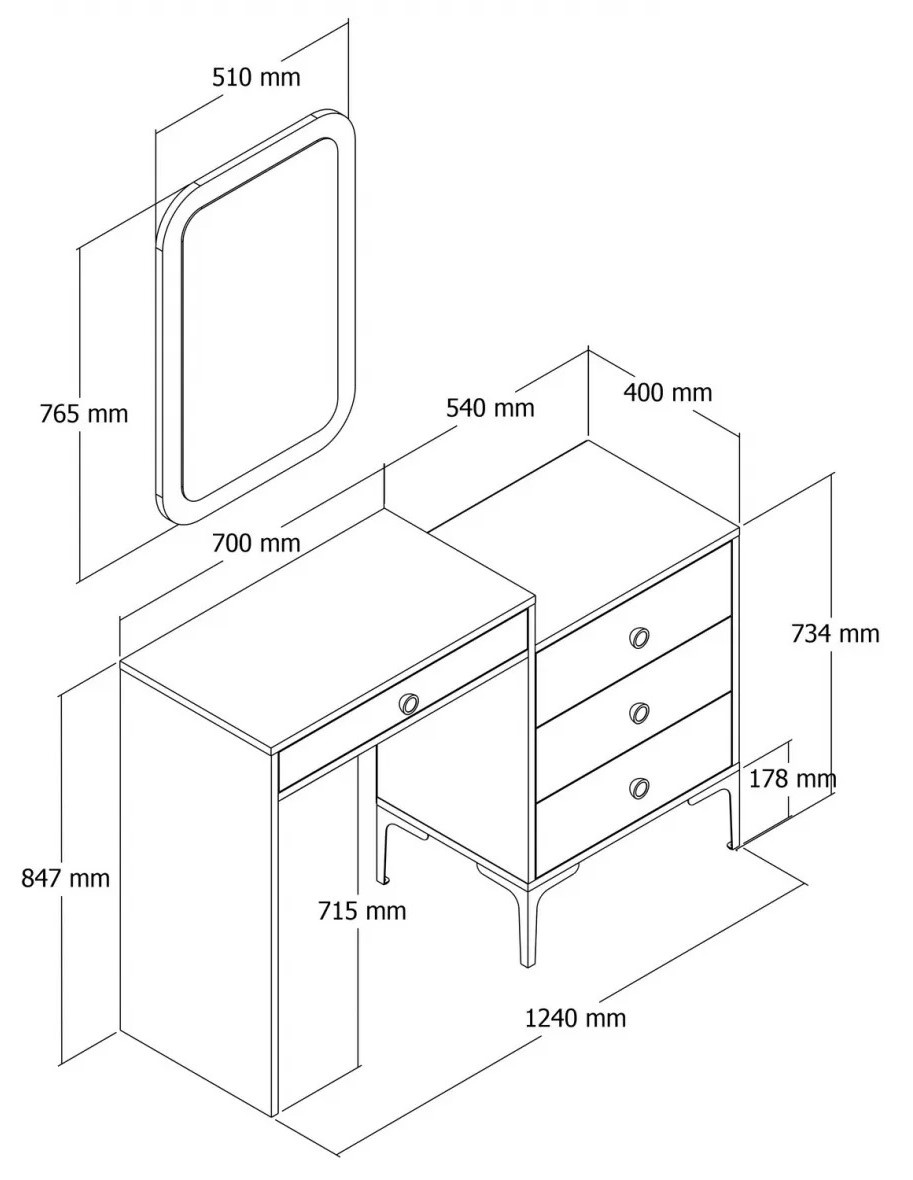 510 mm

765 mm

540 mm

400 mm

700 mm

734 mm

178 mm

847 mm

715 mm

1240 mm