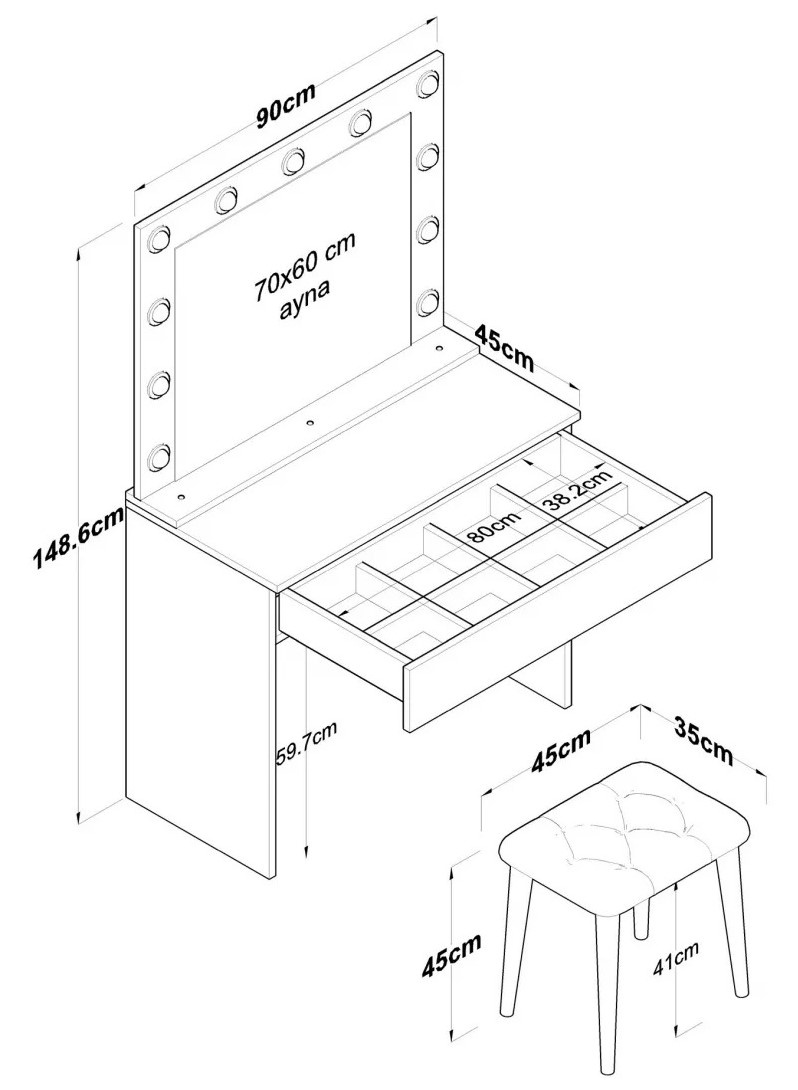 90cm

70x60 cm
ayna

45cm

148.6cm

38.2cm

80cm

59.7cm

45cm

35cm

45cm

41cm