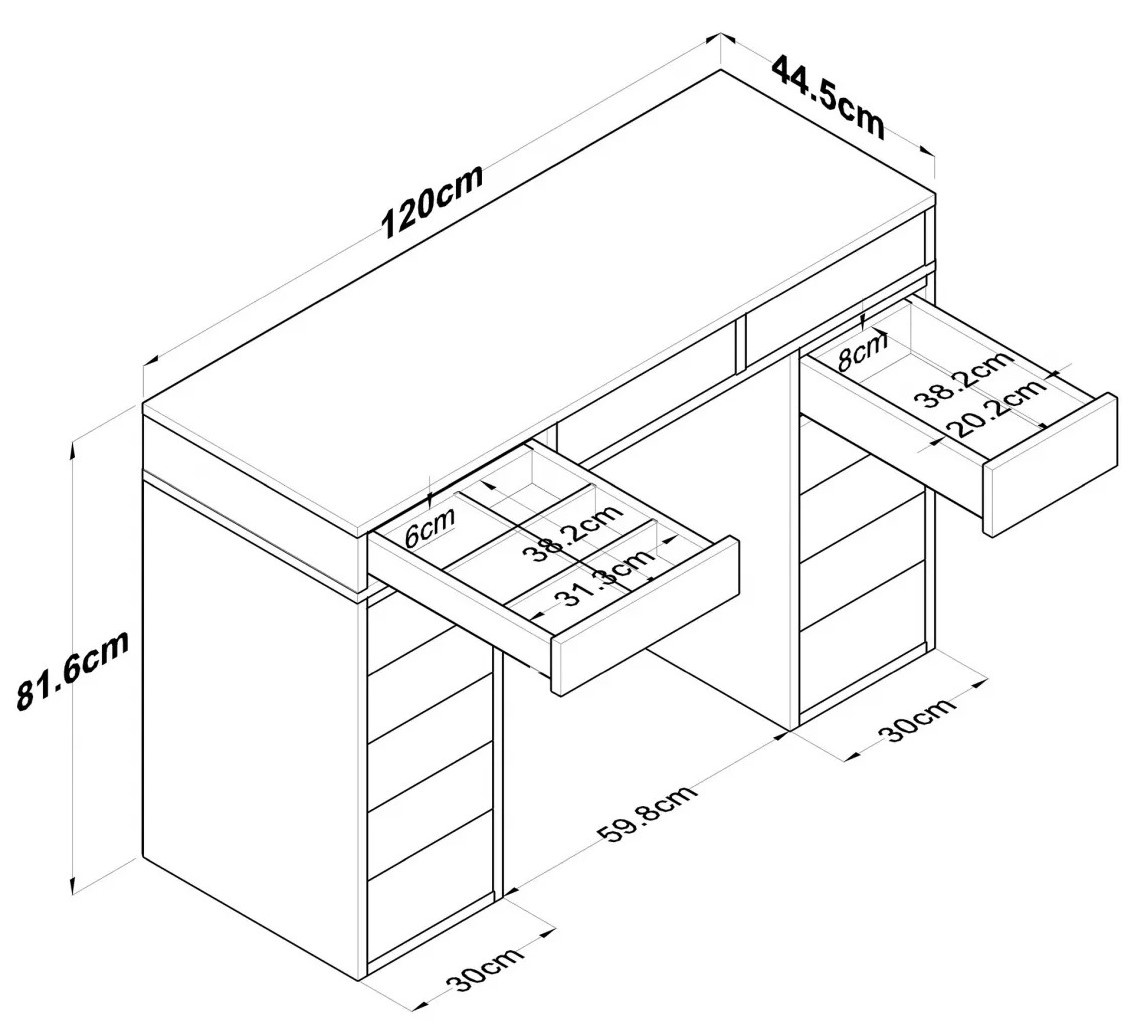 44.5cm

120cm

8cm

38.2cm

20.2cm

6cm

38.2cm

31.3cm

81.6cm

30cm

59.8cm

30cm