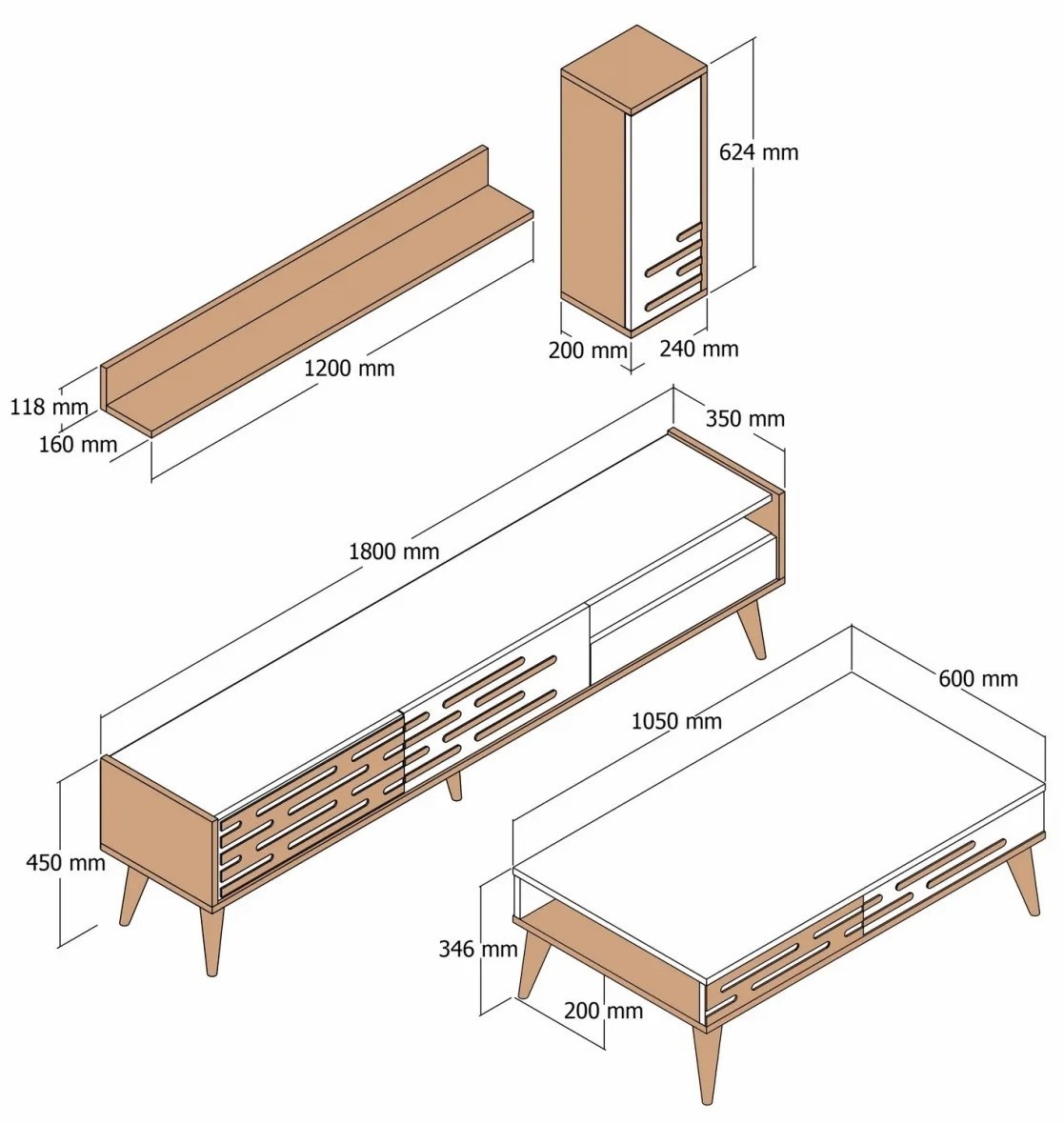 624 mm

1200 mm

200 mm

240 mm

118 mm

160 mm

350 mm

1800 mm

600 mm

1050 mm

450 mm

346 mm

200 mm