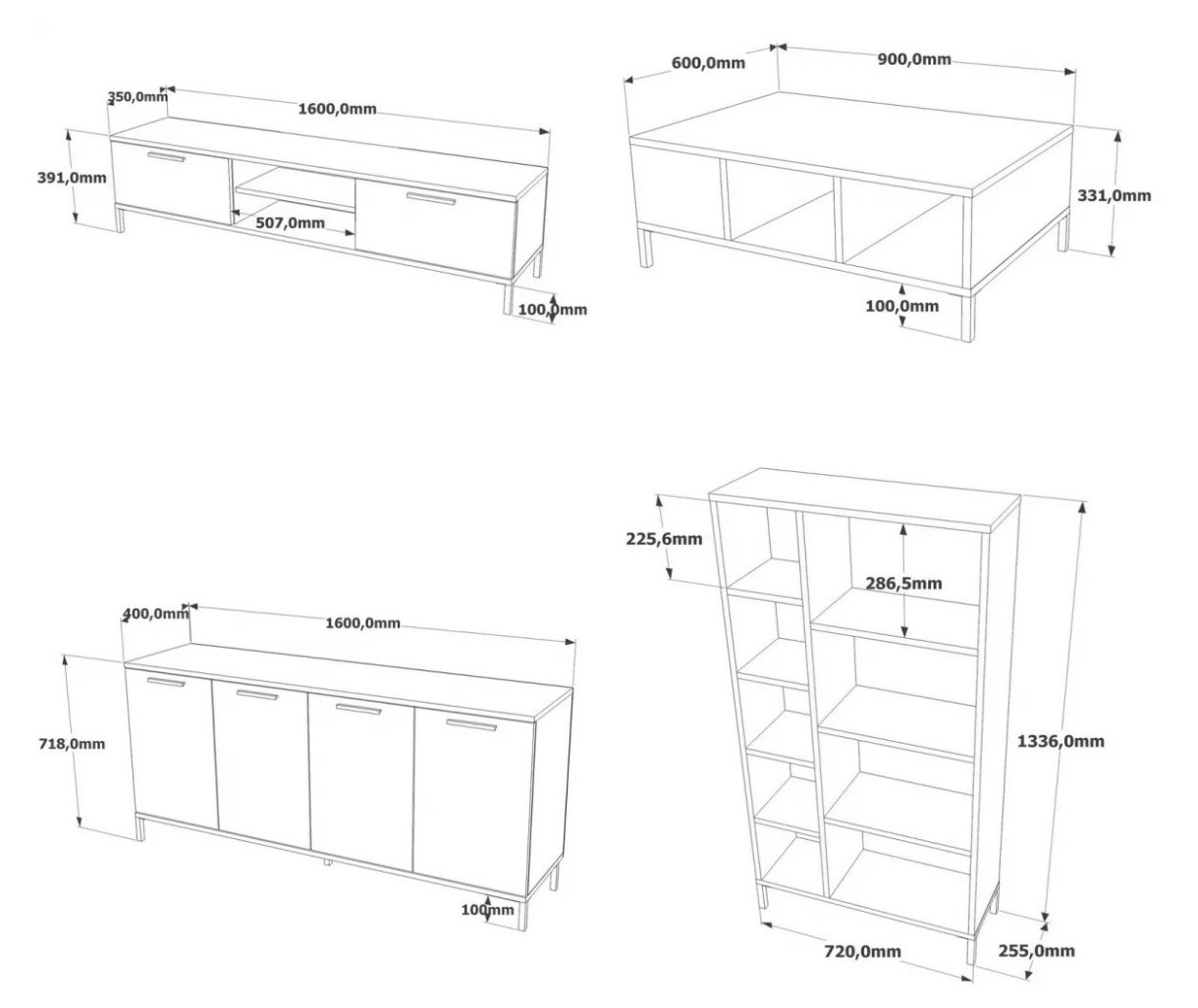 350,0mm
1600,0mm
391,0mm
507,0mm
100,0mm

600,0mm
900,0mm
331,0mm
100,0mm

400,0mm
1600,0mm
718,0mm
100mm

225,6mm
286,5mm
1336,0mm
720,0mm
255,0mm